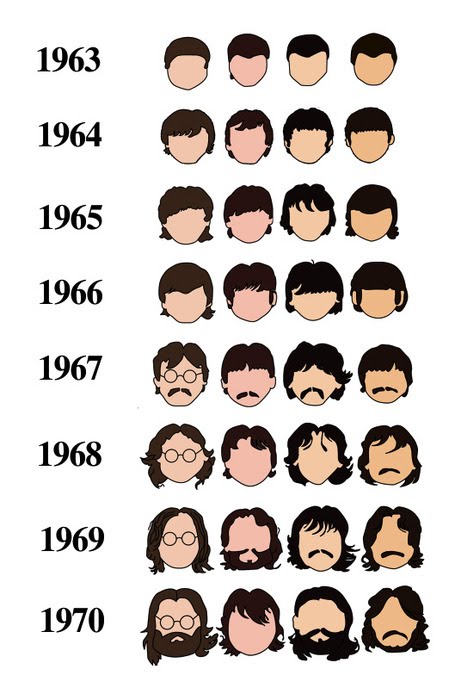 1963

1964

1965

1966

1967

1968

1969

1970