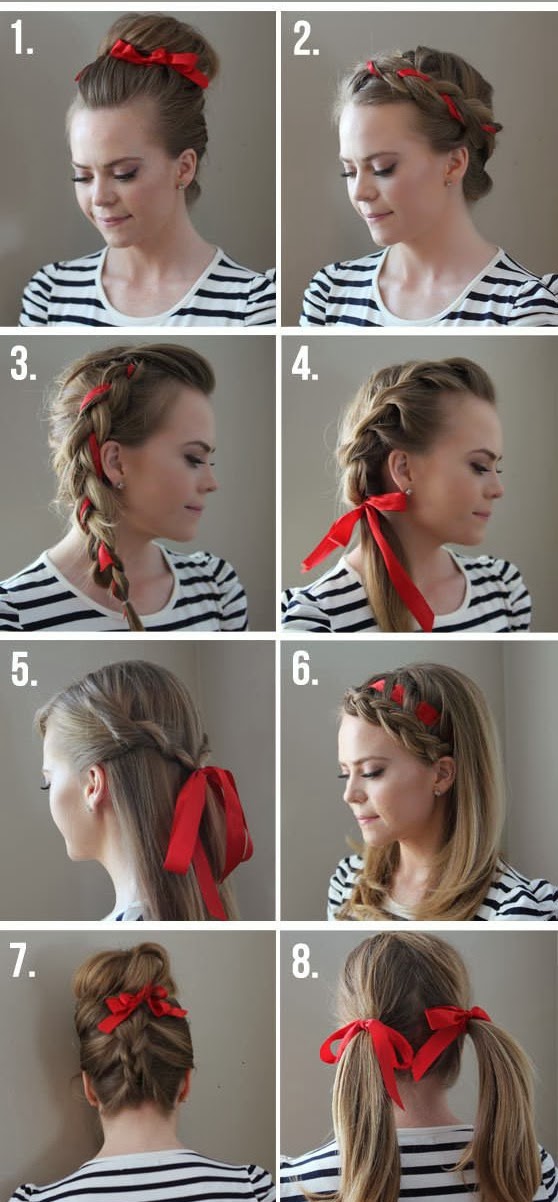 1.
2.
3.
4.
5.
6.
7.
8.