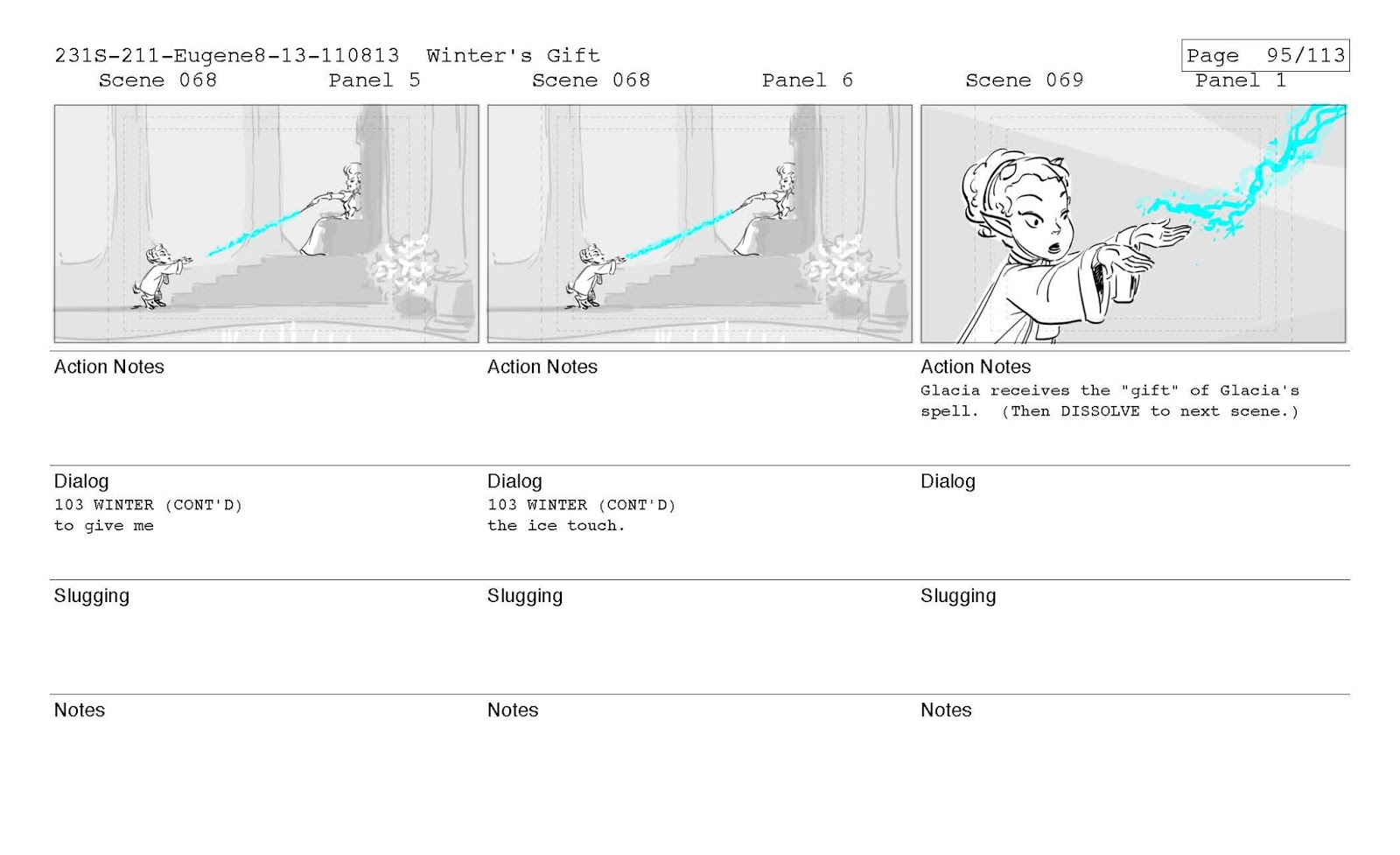 231S-211-Eugene8-13-110813 Winter's Gift

Page 95/113

Scene 068 Panel 5

Action Notes

Dialog
103 WINTER (CONT'D)
to give me

Slugging

Notes

Scene 068 Panel 6

Action Notes

Dialog
103 WINTER (CONT'D)
the ice touch.

Slugging

Notes

Scene 069 Panel 1

Action Notes
Glacia receives the "gift" of Glacia's spell. (Then DISSOLVE to next scene.)

Dialog

Slugging

Notes