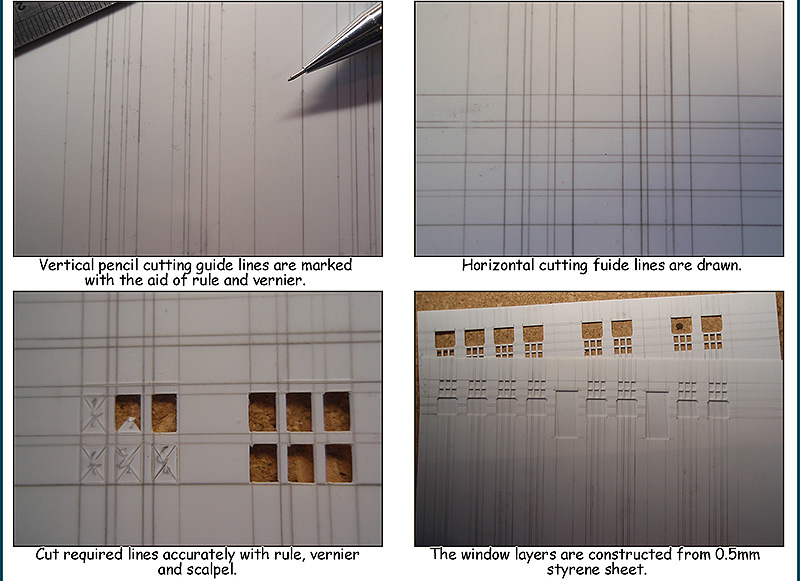 Vertical pencil cutting guide lines are marked with the aid of rule and vernier.

Horizontal cutting fuide lines are drawn.

Cut required lines accurately with rule, vernier and scalpel.

The window layers are constructed from 0.5mm styrene sheet.