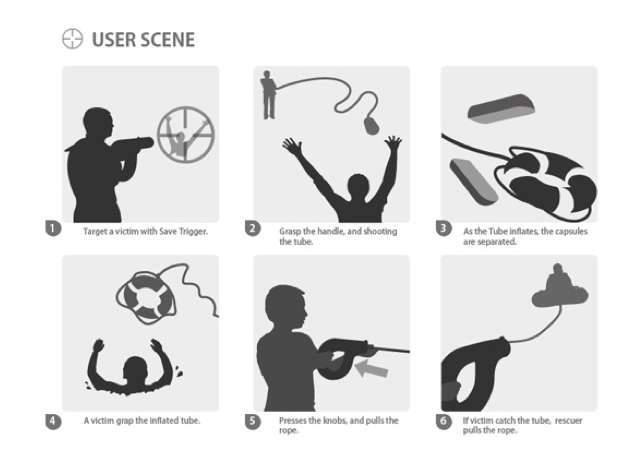 USER SCENE

1 Target a victim with Save Trigger.

2 Grasp the handle, and shooting the tube.

3 As the Tube inflates, the capsules are separated.

4 A victim grap the inflated tube.

5 Presses the knobs, and pulls the rope.

6 If victim catch the tube, rescuer pulls the rope.