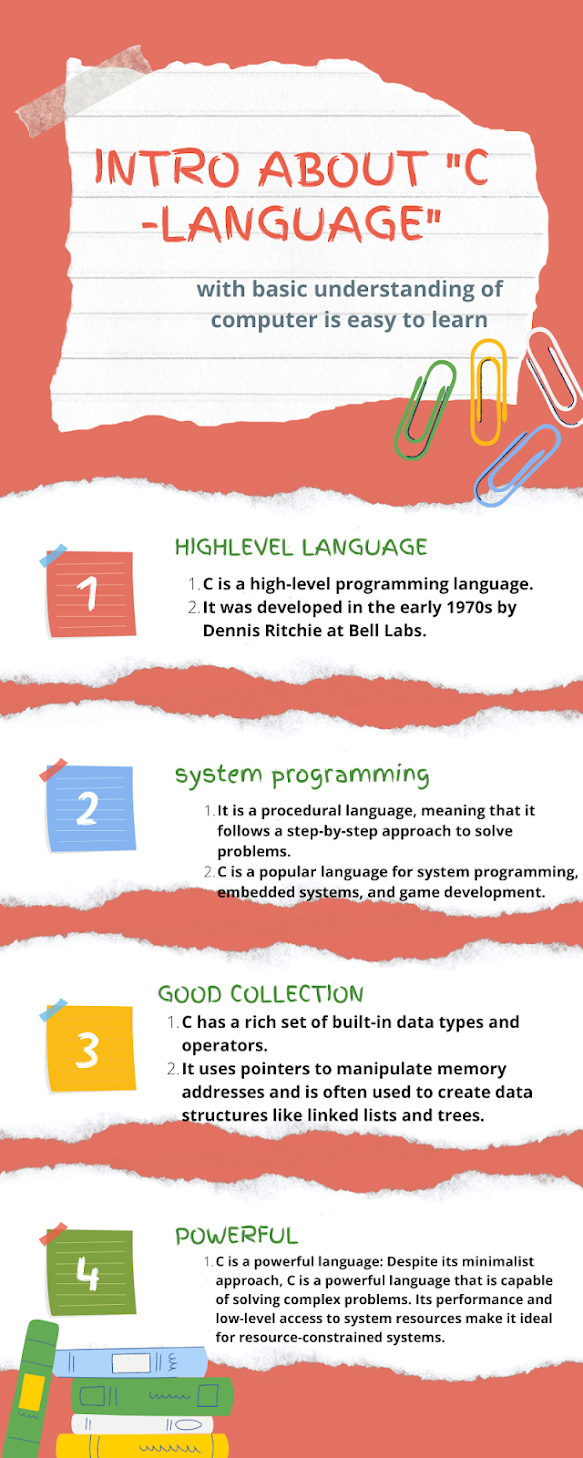 INTRO ABOUT "C -LANGUAGE"

with basic understanding of computer is easy to learn

1

HIGHLEVEL LANGUAGE

1. C is a high-level programming language.
2. It was developed in the early 1970s by Dennis Ritchie at Bell Labs.

2

system programming

1. It is a procedural language, meaning that it follows a step-by-step approach to solve problems.
2. C is a popular language for system programming, embedded systems, and game development.

3

GOOD COLLECTION

1. C has a rich set of built-in data types and operators.
2. It uses pointers to manipulate memory addresses and is often used to create data structures like linked lists and trees.

4

POWERFUL

1. C is a powerful language: Despite its minimalist approach, C is a powerful language that is capable of solving complex problems. Its performance and low-level access to system resources make it ideal for resource-constrained systems.