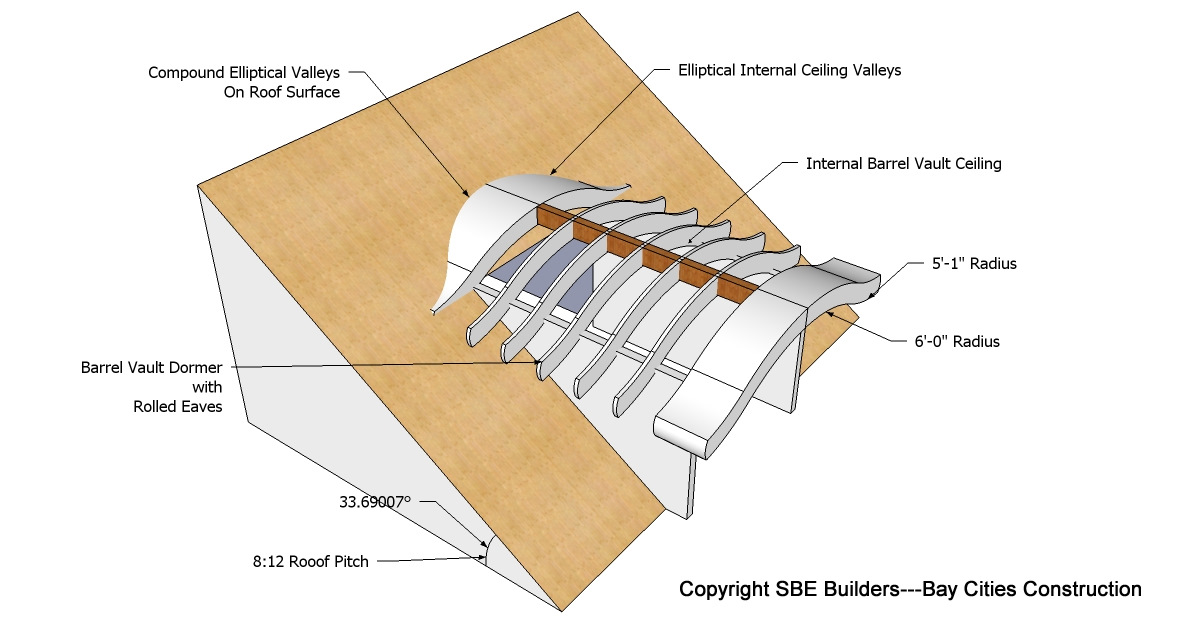 Compound Elliptical Valleys On Roof Surface

Elliptical Internal Ceiling Valleys

Internal Barrel Vault Ceiling

5'-1" Radius

6'-0" Radius

Barrel Vault Dormer with Rolled Eaves

33.69007°

8:12 Rooof Pitch

Copyright SBE Builders---Bay Cities Construction