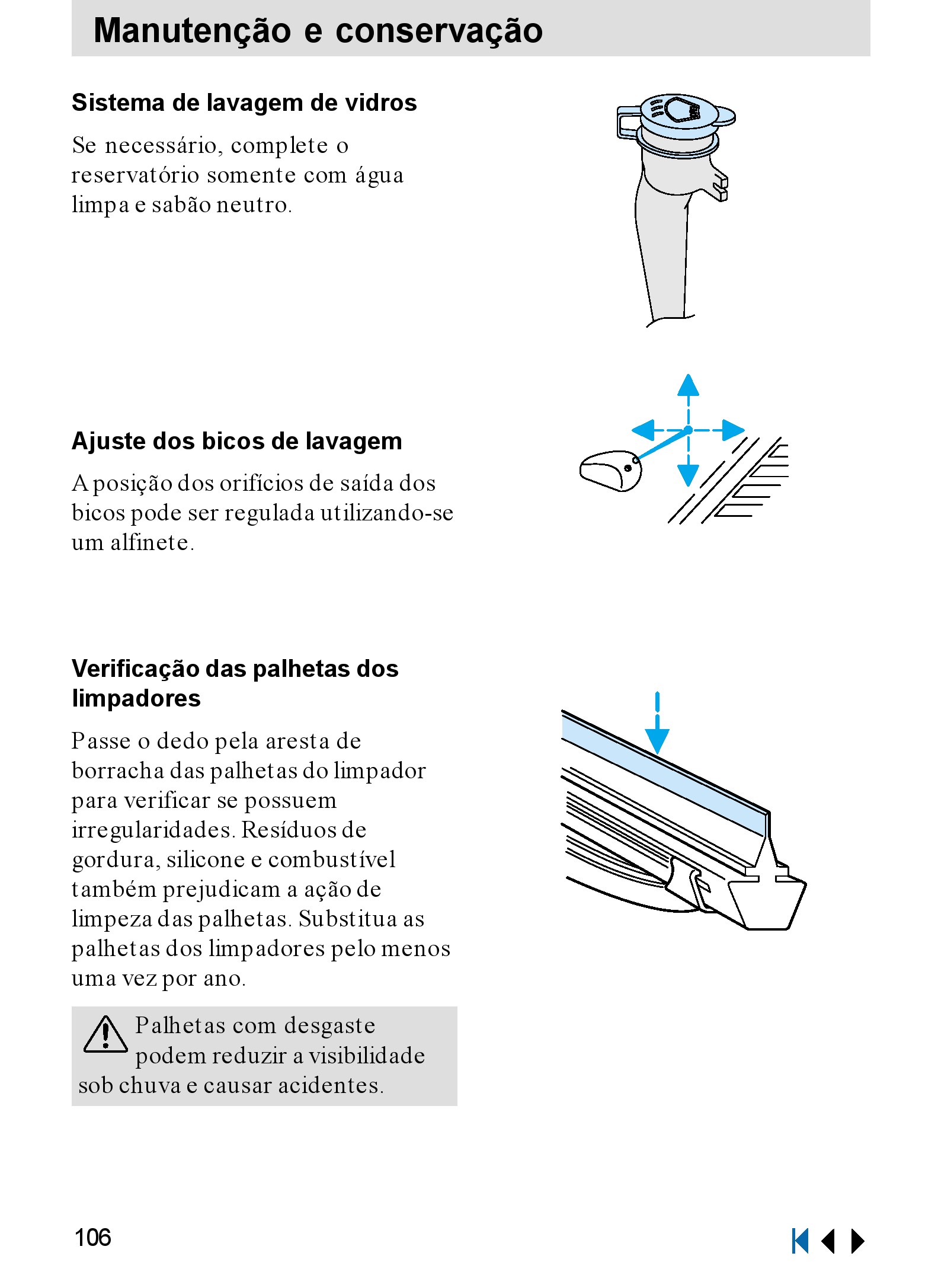 Manutenção e conservação

Sistema de lavagem de vidros

Se necessário, complete o reservatório somente com água limpa e sabão neutro.

Ajuste dos bicos de lavagem

A posição dos orifícios de saída dos bicos pode ser regulada utilizando-se um alfinete.

Verificação das palhetas dos limpadores

Passe o dedo pela aresta de borracha das palhetas do limpador para verificar se possuem irregularidades. Resíduos de gordura, silicone e combustível também prejudicam a ação de limpeza das palhetas. Substitua as palhetas dos limpadores pelo menos uma vez por ano.

Palhetas com desgaste podem reduzir a visibilidade sob chuva e causar acidentes.

106