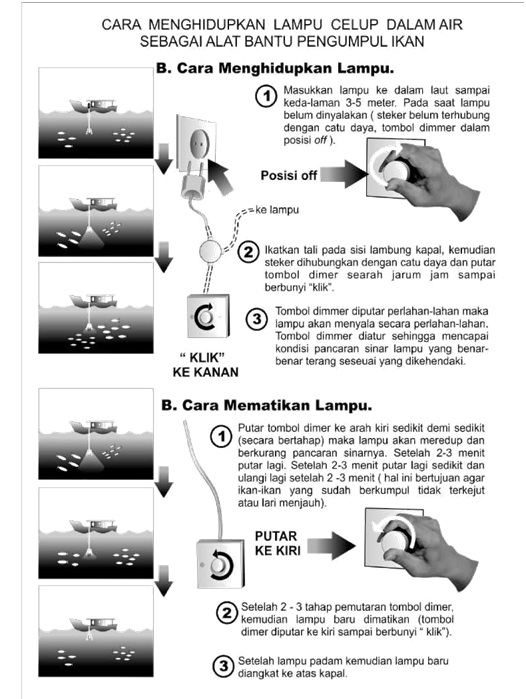 CARA MENGHIDUPKAN LAMPU CELUP DALAM AIR SEBAGAI ALAT BANTU PENGUMPUL IKAN

B. Cara Menghidupkan Lampu.

1 Masukkan lampu ke dalam laut sampai keda-laman 3-5 meter. Pada saat lampu belum dinyalakan ( steker belum terhubung dengan catu daya, tombol dimmer dalam posisi off ).

Posisi off

ke lampu

2 Ikatkan tali pada sisi lambung kapal, kemudian steker dihubungkan dengan catu daya dan putar tombol dimer searah jarum jam sampai berbunyi "klik".

3 Tombol dimmer diputar perlahan-lahan maka lampu akan menyala secara perlahan-lahan. Tombol dimmer diatur sehingga mencapai kondisi pancaran sinar lampu yang benar-benar terang seseuai yang dikehendaki.

" KLIK" KE KANAN

B. Cara Mematikan Lampu.

1 Putar tombol dimer ke arah kiri sedikit demi sedikit (secara bertahap) maka lampu akan meredup dan berkurang pancaran sinarnya. Setelah 2-3 menit putar lagi. Setelah 2-3 menit putar lagi sedikit dan ulangi lagi setelah 2 -3 menit ( hal ini bertujuan agar ikan-ikan yang sudah berkumpul tidak terkejut atau lari menjauh).

PUTAR KE KIRI

2 Setelah 2 - 3 tahap pemutaran tombol dimer, kemudian lampu baru dimatikan (tombol dimer diputar ke kiri sampai berbunyi " klik").

3 Setelah lampu padam kemudian lampu baru diangkat ke atas kapal.