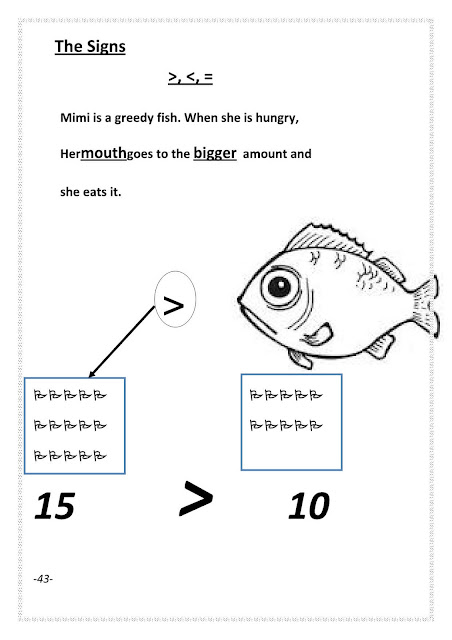 The Signs

>, <, =

Mimi is a greedy fish. When she is hungry,

Hermouthgoes to the bigger amount and

she eats it.

>

15 > 10

-43-