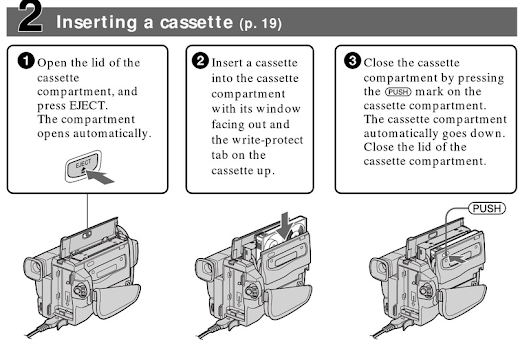 2 Inserting a cassette (p. 19)

1 Open the lid of the cassette compartment, and press EJECT.
The compartment opens automatically.

EJECT

2 Insert a cassette into the cassette compartment with its window facing out and the write-protect tab on the cassette up.

3 Close the cassette compartment by pressing the PUSH mark on the cassette compartment.
The cassette compartment automatically goes down.
Close the lid of the cassette compartment.

PUSH