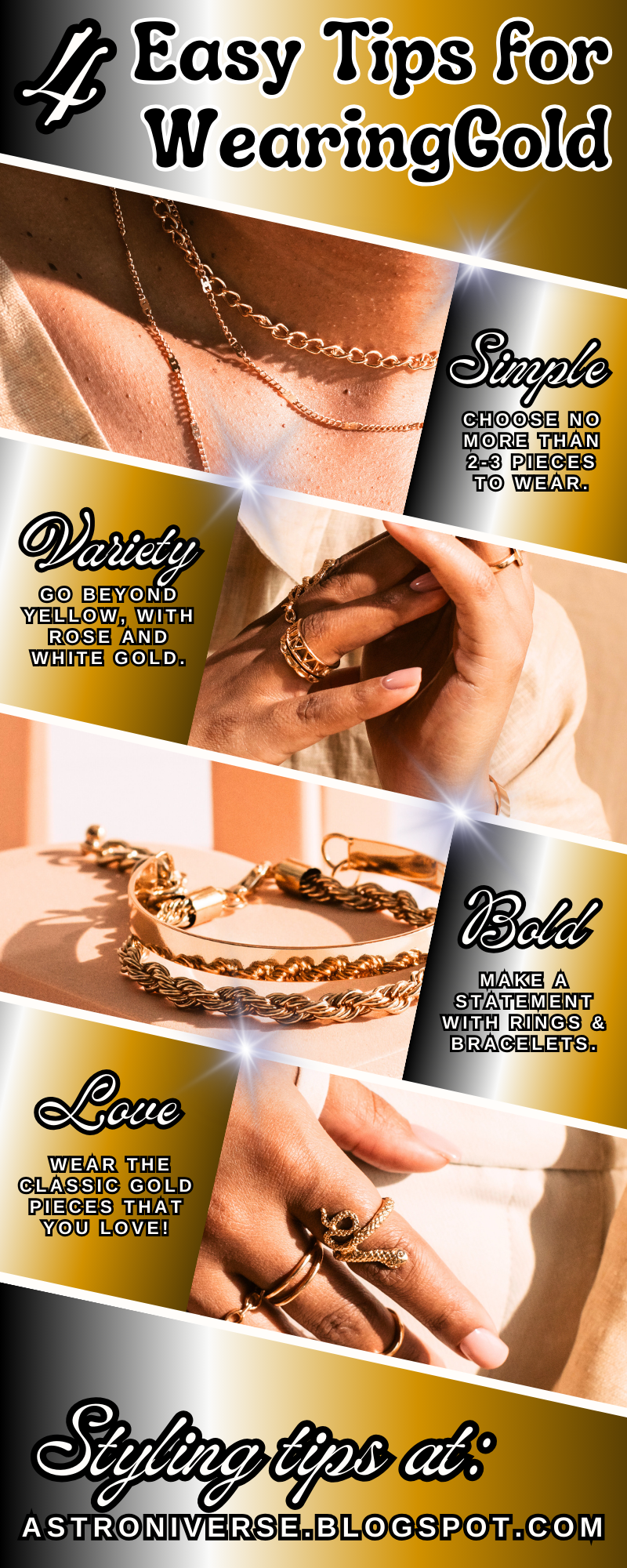 4 Easy Tips for WearingGold

Simple

CHOOSE NO MORE THAN 2-3 PIECES TO WEAR.

Variety

GO BEYOND YELLOW, WITH ROSE AND WHITE GOLD.

Bold

MAKE A STATEMENT WITH RINGS & BRACELETS.

Love

WEAR THE CLASSIC GOLD PIECES THAT YOU LOVE!

Styling tips at:

ASTRONIVERSE.BLOGSPOT.COM