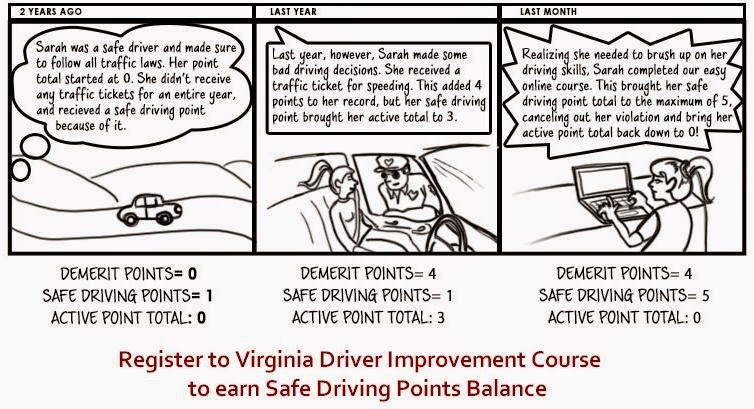 2 YEARS AGO

Sarah was a safe driver and made sure to follow all traffic laws. Her point total started at 0. She didn't receive any traffic tickets for an entire year, and recieved a safe driving point because of it.

DEMERIT POINTS= 0
SAFE DRIVING POINTS= 1
ACTIVE POINT TOTAL: 0

LAST YEAR

Last year, however, Sarah made some bad driving decisions. She received a traffic ticket for speeding. This added 4 points to her record, but her safe driving point brought her active total to 3.

DEMERIT POINTS= 4
SAFE DRIVING POINTS= 1
ACTIVE POINT TOTAL: 3

LAST MONTH

Realizing she needed to brush up on her driving skills, Sarah completed our easy online course. This brought her safe driving point total to the maximum of 5, canceling out her violation and bring her active point total back down to 0!

DEMERIT POINTS= 4
SAFE DRIVING POINTS= 5
ACTIVE POINT TOTAL: 0

Register to Virginia Driver Improvement Course
to earn Safe Driving Points Balance