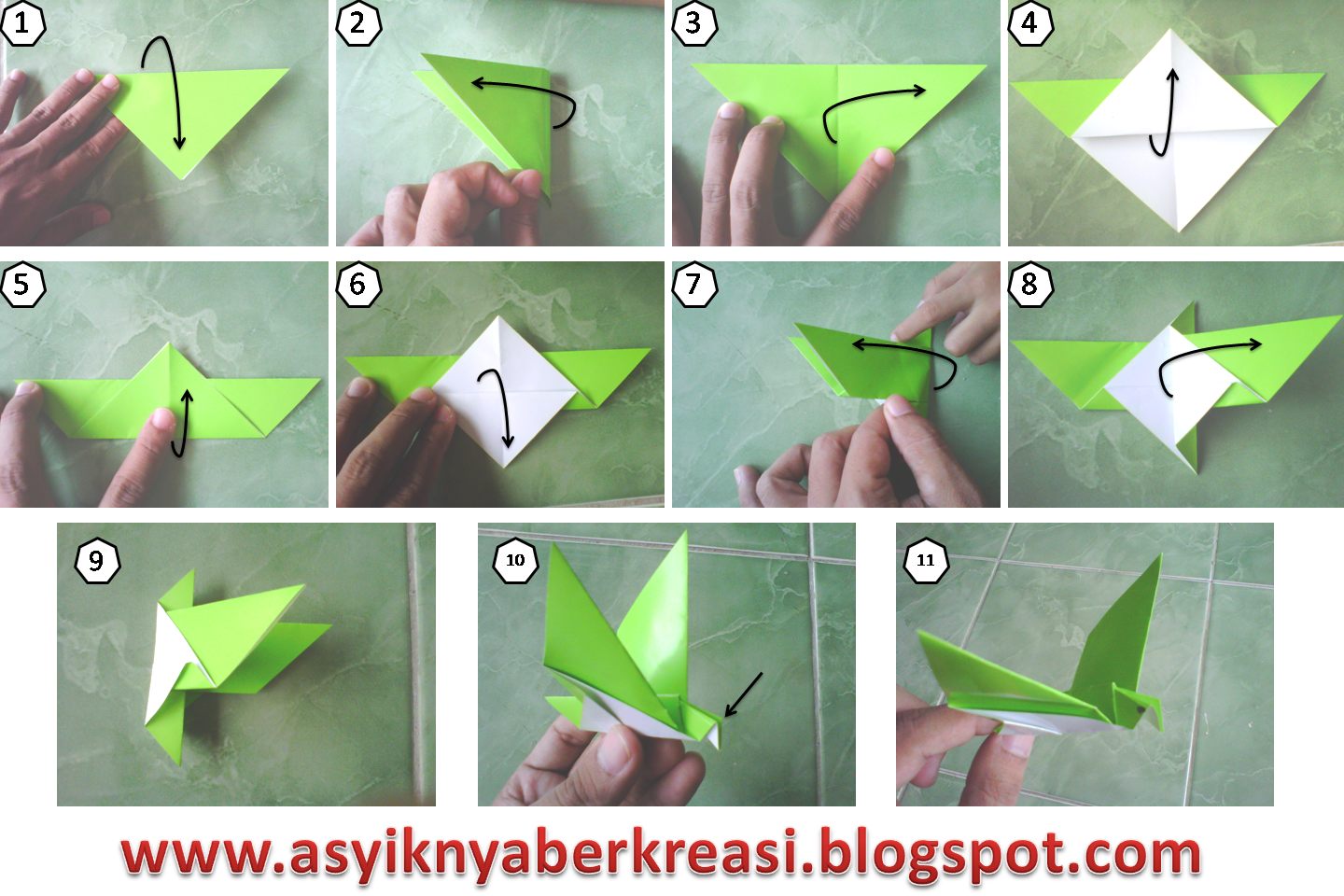 1
2
3
4
5
6
7
8
9
10
11

www.asyiknyaberkreasi.blogspot.com