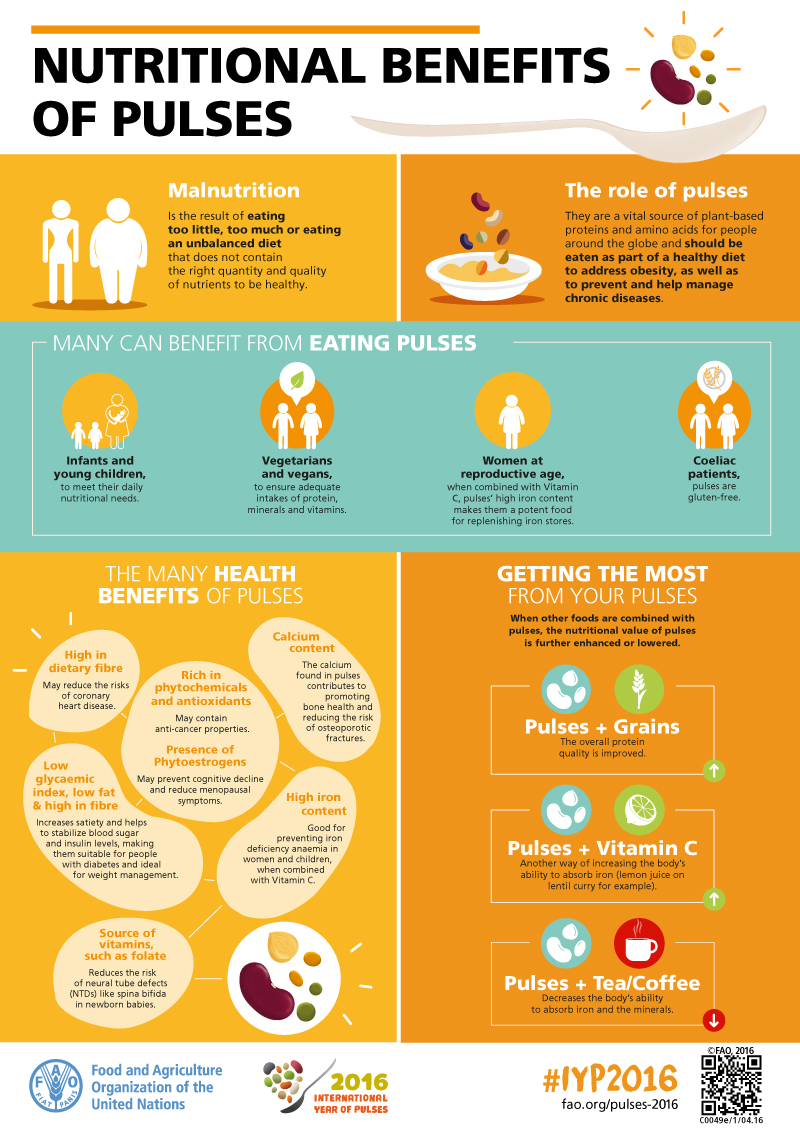 NUTRITIONAL BENEFITS OF PULSES

Malnutrition

Is the result of eating too little, too much or eating an unbalanced diet that does not contain the right quantity and quality of nutrients to be healthy.

The role of pulses

They are a vital source of plant-based proteins and amino acids for people around the globe and should be eaten as part of a healthy diet to address obesity, as well as to prevent and help manage chronic diseases.

MANY CAN BENEFIT FROM EATING PULSES

Infants and young children, to meet their daily nutritional needs.

Vegetarians and vegans, to ensure adequate intakes of protein, minerals and vitamins.

Women at reproductive age, when combined with Vitamin C, pulses' high iron content makes them a potent food for replenishing iron stores.

Coeliac patients, pulses are gluten-free.

THE MANY HEALTH BENEFITS OF PULSES

High in dietary fibre
May reduce the risks of coronary heart disease.

Rich in phytochemicals and antioxidants
May contain anti-cancer properties.

Calcium content
The calcium found in pulses contributes to promoting bone health and reducing the risk of osteoporotic fractures.

Presence of Phytoestrogens
May prevent cognitive decline and reduce menopausal symptoms.

Low glycaemic index, low fat & high in fibre
Increases satiety and helps to stabilize blood sugar and insulin levels, making them suitable for people with diabetes and ideal for weight management.

High iron content
Good for preventing iron deficiency anaemia in women and children, when combined with Vitamin C.

Source of vitamins, such as folate
Reduces the risk of neural tube defects (NTDs) like spina bifida in newborn babies.

GETTING THE MOST FROM YOUR PULSES

When other foods are combined with pulses, the nutritional value of pulses is further enhanced or lowered.

Pulses + Grains
The overall protein quality is improved.

Pulses + Vitamin C
Another way of increasing the body's ability to absorb iron (lemon juice on lentil curry for example).

Pulses + Tea/Coffee
Decreases the body's ability to absorb iron and the minerals.

FAO FIAT PANIS
Food and Agriculture Organization of the United Nations

2016 INTERNATIONAL YEAR OF PULSES

#IYP2016
fao.org/pulses-2016

©FAO, 2016
C0049e/1/04.16