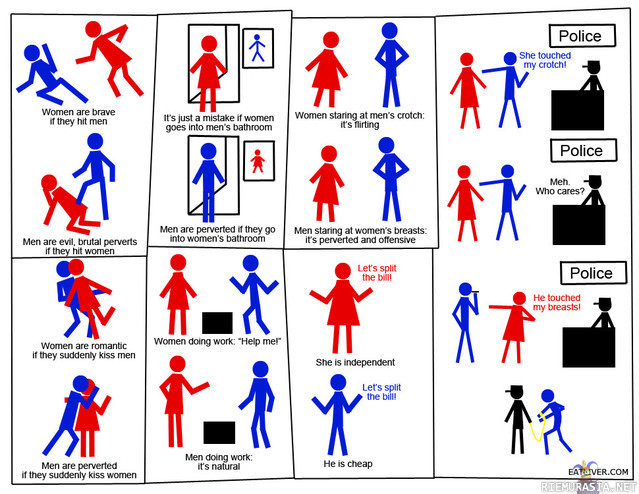 Women are brave if they hit men

Men are evil, brutal perverts if they hit women

Women are romantic if they suddenly kiss men

Men are perverted if they suddenly kiss women

It's just a mistake if women goes into men's bathroom

Men are perverted if they go into women's bathroom

Women doing work: "Help me!"

Men doing work: it's natural

Women staring at men's crotch: it's flirting

Men staring at women's breasts: it's perverted and offensive

Let's split the bill!

She is independent

Let's split the bill!

He is cheap

Police

She touched my crotch!

Police

Meh. Who cares?

Police

He touched my breasts!

EATLIVER.COM

RIEMURASIA.NET