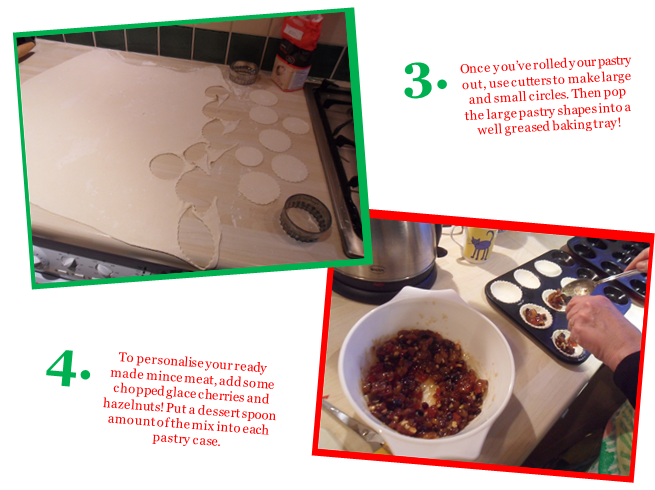 3.

Once you've rolled your pastry out, use cutters to make large and small circles. Then pop the large pastry shapes into a well greased baking tray!

4.

To personalise your ready made mince meat, add some chopped glace cherries and hazelnuts! Put a dessert spoon amount of the mix into each pastry case.