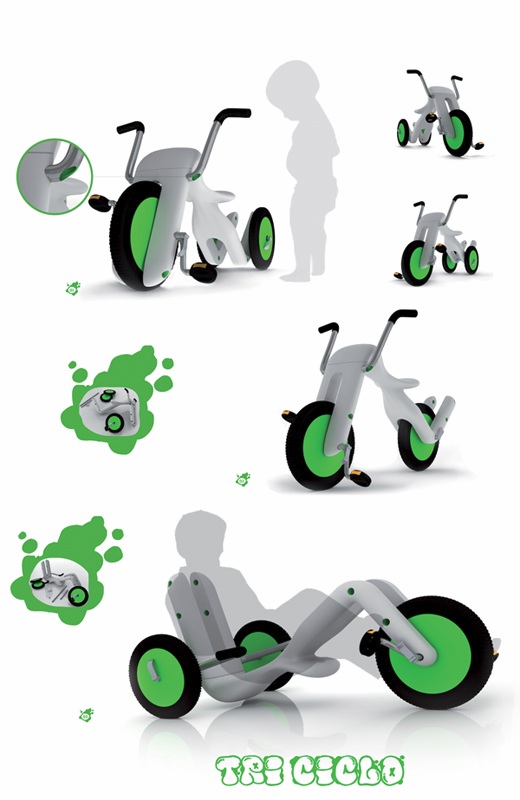 TRI CICLO