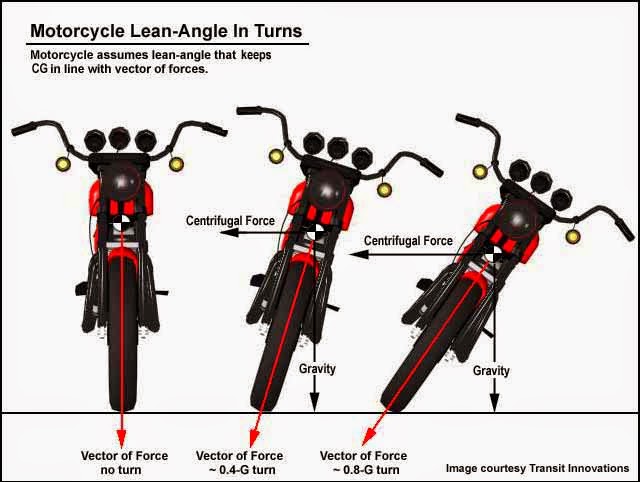 Motorcycle Lean-Angle In Turns

Motorcycle assumes lean-angle that keeps CG in line with vector of forces.

Centrifugal Force

Centrifugal Force

Gravity

Gravity

Vector of Force
no turn

Vector of Force
~ 0.4-G turn

Vector of Force
~ 0.8-G turn

Image courtesy Transit Innovations