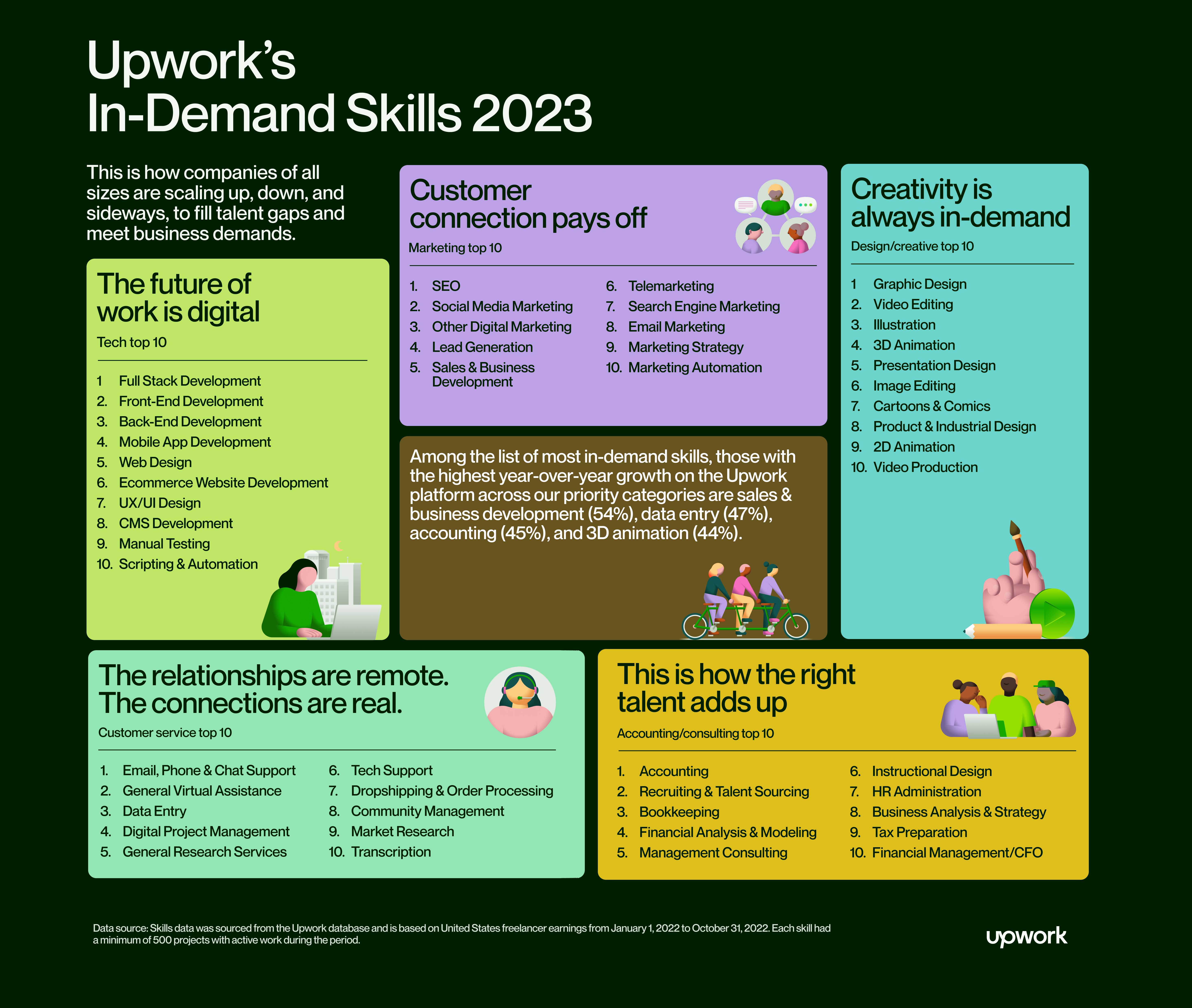 Upwork's
In-Demand Skills 2023

This is how companies of all sizes are scaling up, down, and sideways, to fill talent gaps and meet business demands.

The future of work is digital

Tech top 10

1 Full Stack Development
2. Front-End Development
3. Back-End Development
4. Mobile App Development
5. Web Design
6. Ecommerce Website Development
7. UX/UI Design
8. CMS Development
9. Manual Testing
10. Scripting & Automation

Customer connection pays off

Marketing top 10

1. SEO
2. Social Media Marketing
3. Other Digital Marketing
4. Lead Generation
5. Sales & Business Development
6. Telemarketing
7. Search Engine Marketing
8. Email Marketing
9. Marketing Strategy
10. Marketing Automation

Among the list of most in-demand skills, those with the highest year-over-year growth on the Upwork platform across our priority categories are sales & business development (54%), data entry (47%), accounting (45%), and 3D animation (44%).

Creativity is always in-demand

Design/creative top 10

1 Graphic Design
2. Video Editing
3. Illustration
4. 3D Animation
5. Presentation Design
6. Image Editing
7. Cartoons & Comics
8. Product & Industrial Design
9. 2D Animation
10. Video Production

The relationships are remote. The connections are real.

Customer service top 10

1. Email, Phone & Chat Support
2. General Virtual Assistance
3. Data Entry
4. Digital Project Management
5. General Research Services
6. Tech Support
7. Dropshipping & Order Processing
8. Community Management
9. Market Research
10. Transcription

This is how the right talent adds up

Accounting/consulting top 10

1. Accounting
2. Recruiting & Talent Sourcing
3. Bookkeeping
4. Financial Analysis & Modeling
5. Management Consulting
6. Instructional Design
7. HR Administration
8. Business Analysis & Strategy
9. Tax Preparation
10. Financial Management/CFO

Data source: Skills data was sourced from the Upwork database and is based on United States freelancer earnings from January 1, 2022 to October 31, 2022. Each skill had a minimum of 500 projects with active work during the period.

upwork