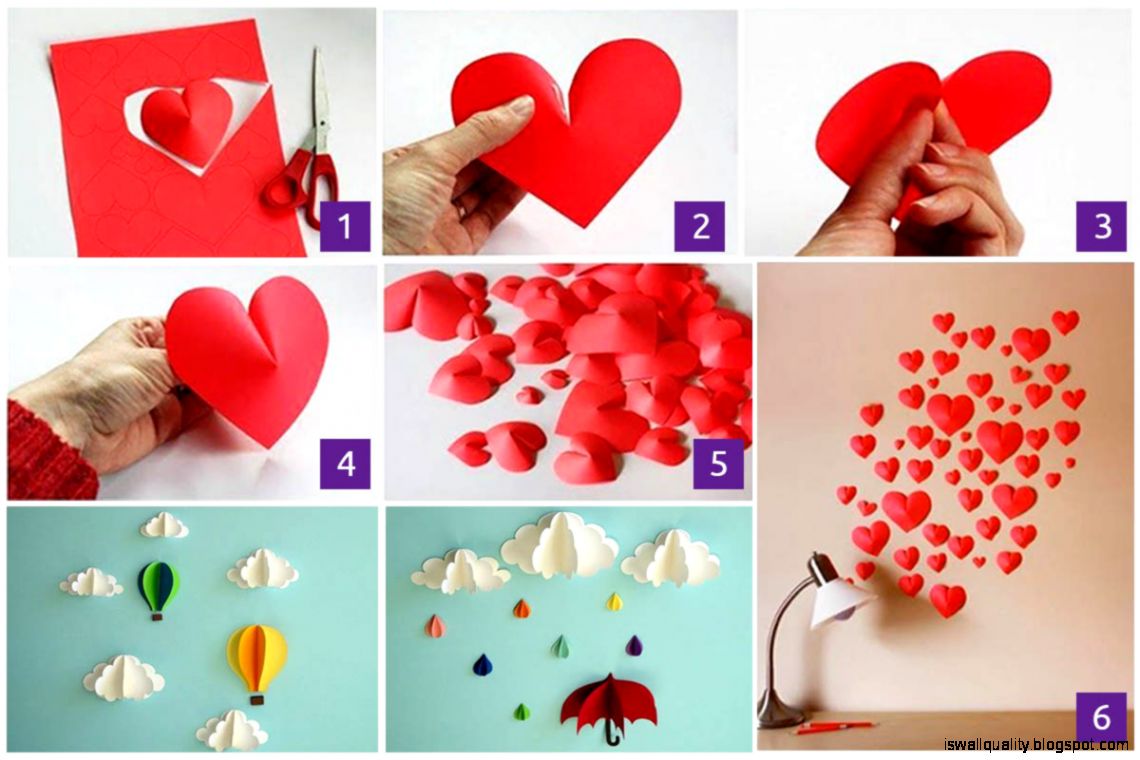 1

2

3

4

5

6

iswallquality.blogspot.com