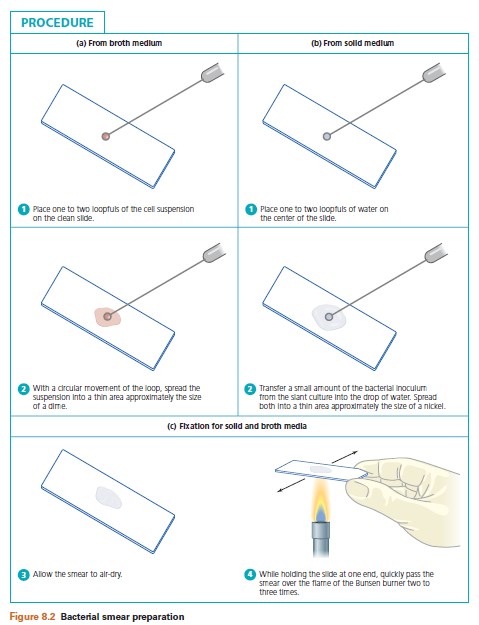 PROCEDURE

(a) From broth medium

1 Place one to two loopfuls of the cell suspension on the clean slide.

2 With a circular movement of the loop, spread the suspension into a thin area approximately the size of a dime.

(b) From solid medium

1 Place one to two loopfuls of water on the center of the slide.

2 Transfer a small amount of the bacterial inoculum from the slant culture into the drop of water. Spread both into a thin area approximately the size of a nickel.

(c) Fixation for solid and broth media

3 Allow the smear to air-dry.

4 While holding the slide at one end, quickly pass the smear over the flame of the Bunsen burner two to three times.

Figure 8.2 Bacterial smear preparation