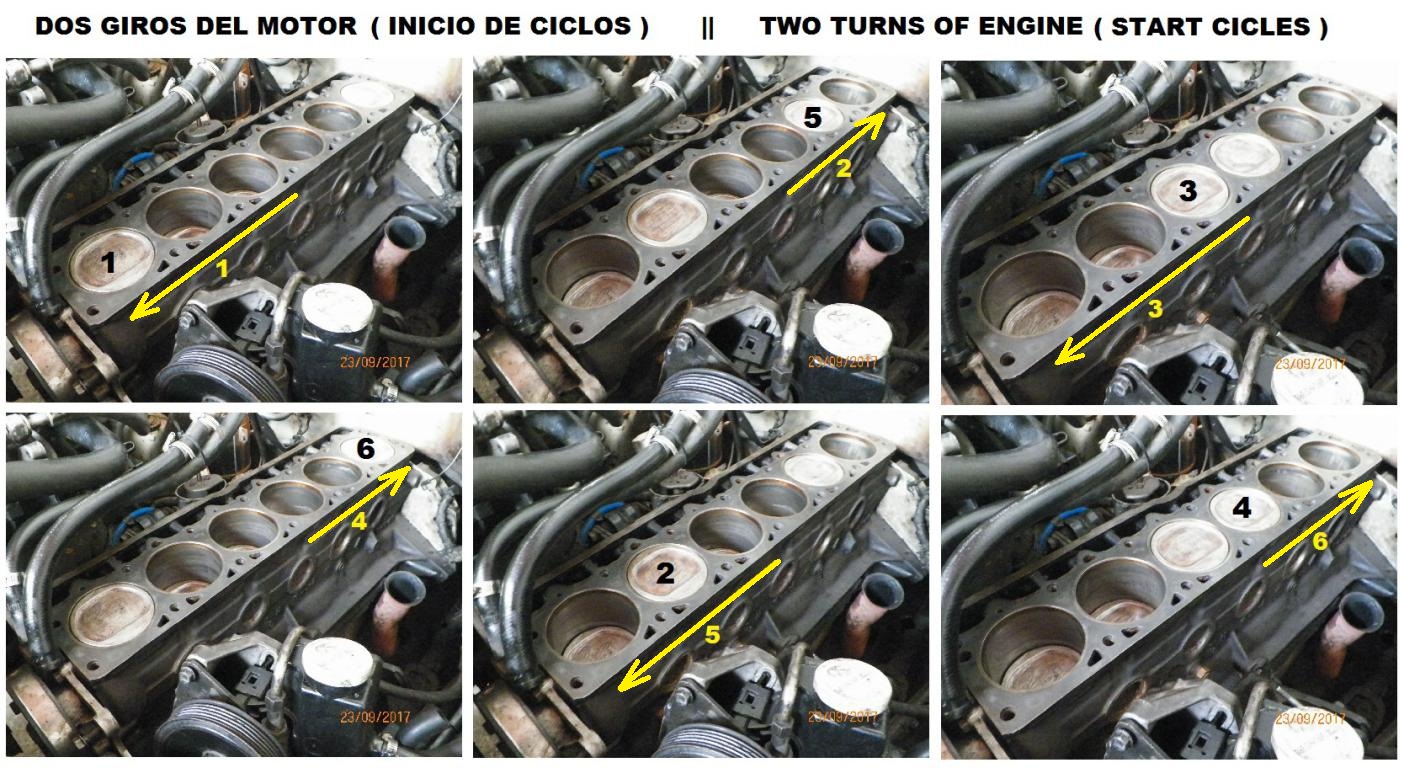 DOS GIROS DEL MOTOR ( INICIO DE CICLOS ) || TWO TURNS OF ENGINE ( START CICLES )

1
1
23/09/2017

5
2
23/09/2017

3
3
23/09/2017

6
4
23/09/2017

2
5
23/09/2017

4
6
23/09/2017