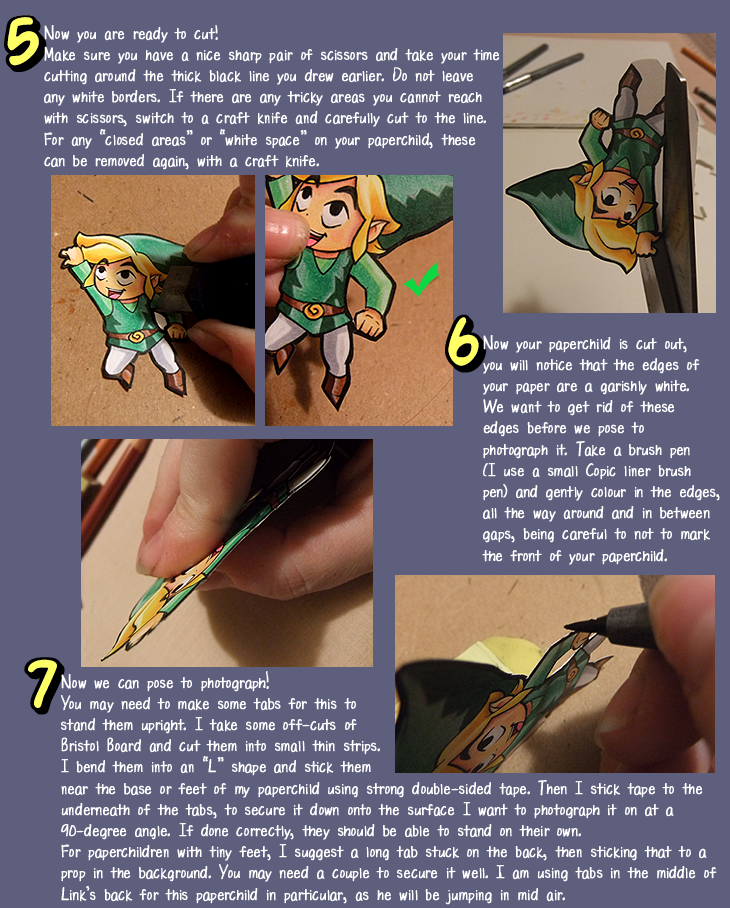 5 Now you are ready to cut!
Make sure you have a nice sharp pair of scissors and take your time cutting around the thick black line you drew earlier. Do not leave any white borders. If there are any tricky areas you cannot reach with scissors, switch to a craft knife and carefully cut to the line. For any "closed areas" or "white space" on your paperchild, these can be removed again, with a craft knife.

6 Now your paperchild is cut out, you will notice that the edges of your paper are a garishly white. We want to get rid of these edges before we pose to photograph it. Take a brush pen (I use a small Copic liner brush pen) and gently colour in the edges, all the way around and in between gaps, being careful to not to mark the front of your paperchild.

7 Now we can pose to photograph!
You may need to make some tabs for this to stand them upright. I take some off-cuts of Bristol Board and cut them into small thin strips. I bend them into an "L" shape and stick them near the base or feet of my paperchild using strong double-sided tape. Then I stick tape to the underneath of the tabs, to secure it down onto the surface I want to photograph it on at a 90-degree angle. If done correctly, they should be able to stand on their own.
For paperchildren with tiny feet, I suggest a long tab stuck on the back, then sticking that to a prop in the background. You may need a couple to secure it well. I am using tabs in the middle of Link's back for this paperchild in particular, as he will be jumping in mid air.