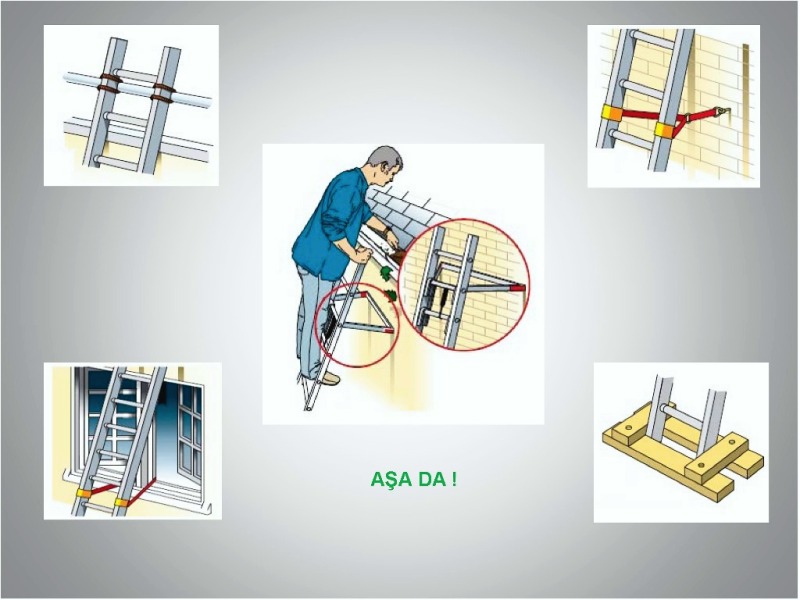 AŞA DA !