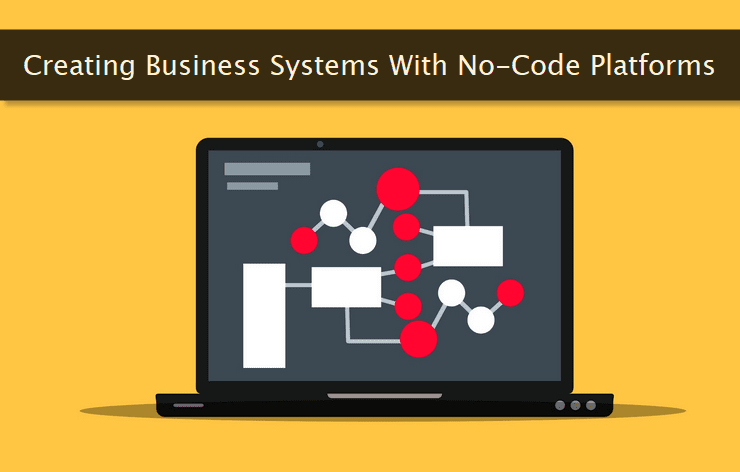 Creating Business Systems With No-Code Platforms