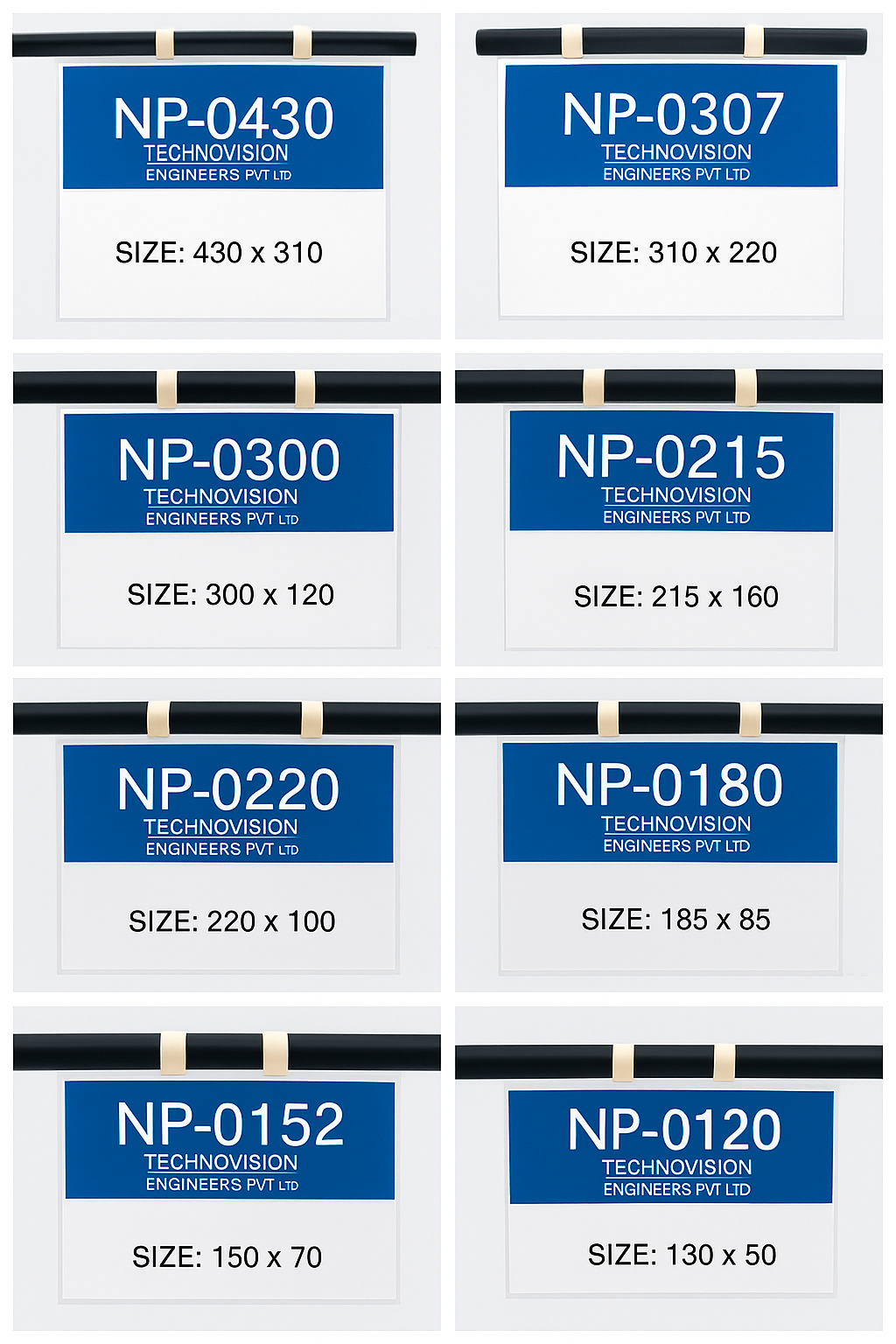 NP-0430
TECHNOVISION
ENGINEERS PVT LTD

SIZE: 430 x 310

NP-0307
TECHNOVISION
ENGINEERS PVT LTD

SIZE: 310 x 220

NP-0300
TECHNOVISION
ENGINEERS PVT LTD

SIZE: 300 x 120

NP-0215
TECHNOVISION
ENGINEERS PVT LTD

SIZE: 215 x 160

NP-0220
TECHNOVISION
ENGINEERS PVT LTD

SIZE: 220 x 100

NP-0180
TECHNOVISION
ENGINEERS PVT LTD

SIZE: 185 x 85

NP-0152
TECHNOVISION
ENGINEERS PVT LTD

SIZE: 150 x 70

NP-0120
TECHNOVISION
ENGINEERS PVT LTD

SIZE: 130 x 50