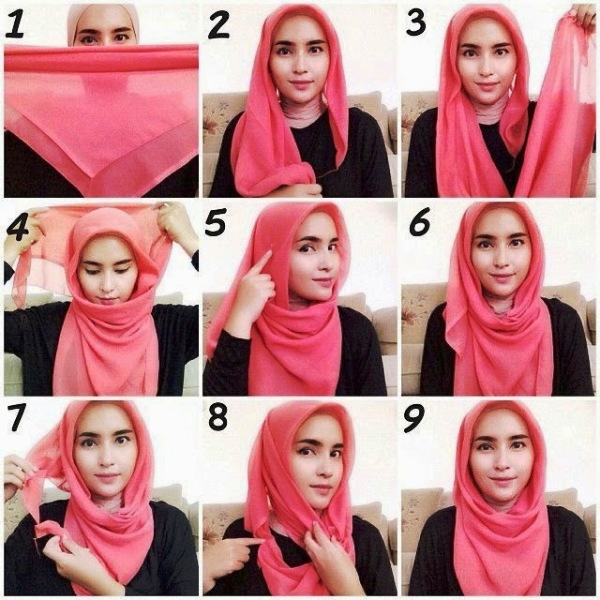 1
2
3
4
5
6
7
8
9