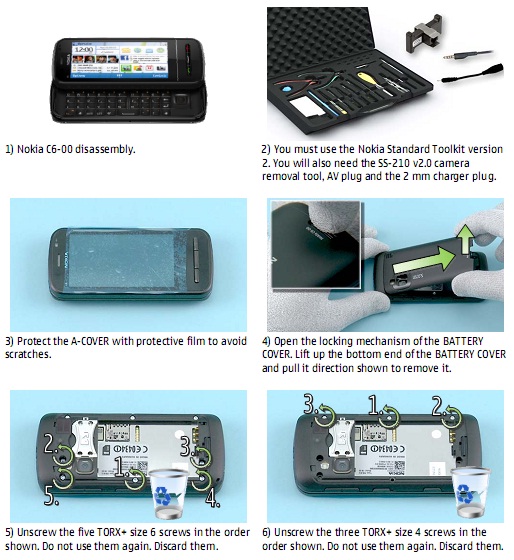 12:00

1) Nokia C6-00 disassembly.

2) You must use the Nokia Standard Toolkit version 2. You will also need the SS-210 v2.0 camera removal tool, AV plug and the 2 mm charger plug.

3) Protect the A-COVER with protective film to avoid scratches.

4) Open the locking mechanism of the BATTERY COVER. Lift up the bottom end of the BATTERY COVER and pull it direction shown to remove it.

2.

3.

1.

5.

4.

5) Unscrew the five TORX+ size 6 screws in the order shown. Do not use them again. Discard them.

3.

1.

2.

6) Unscrew the three TORX+ size 4 screws in the order shown. Do not use them again. Discard them.