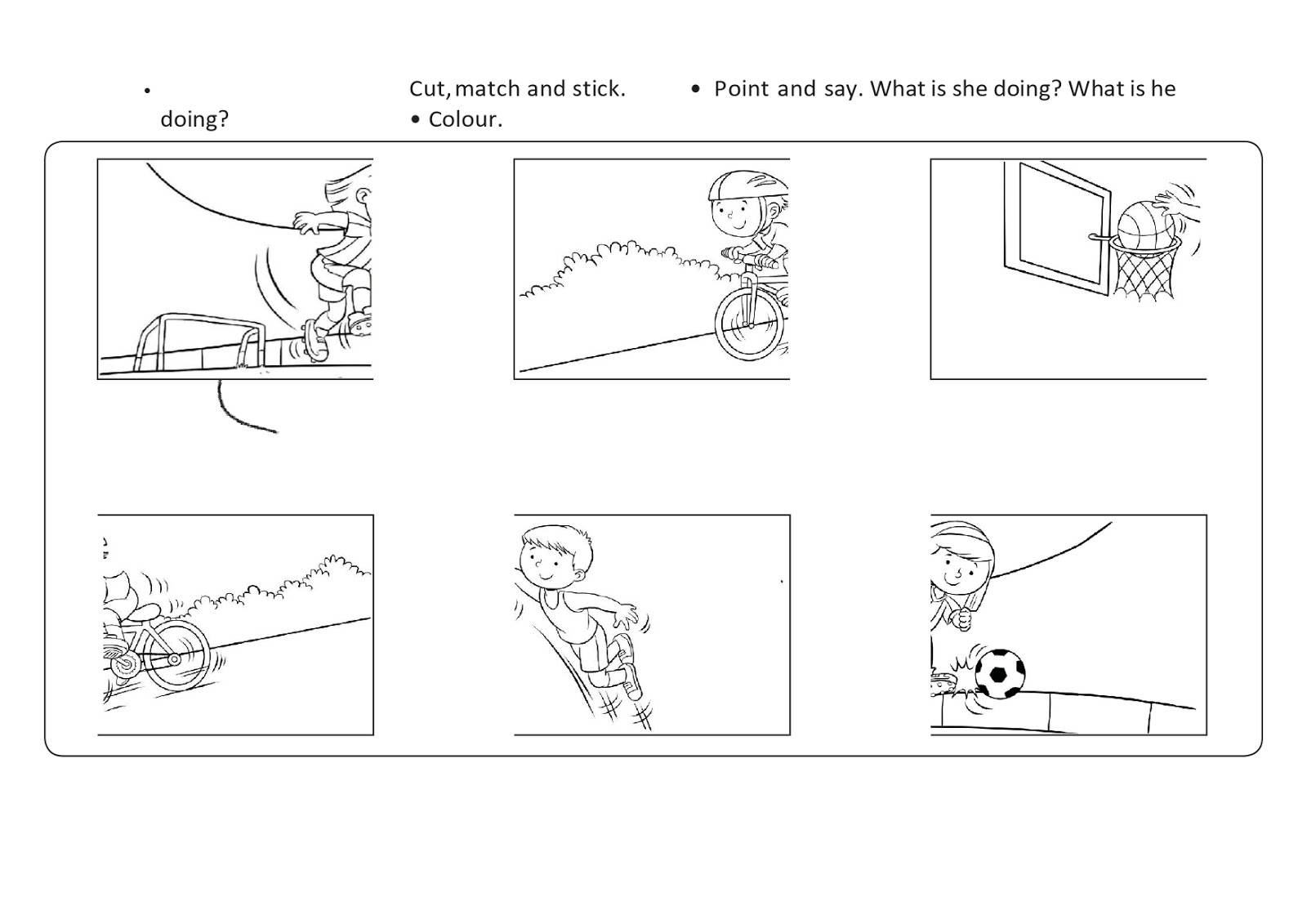 • Cut, match and stick.

• Point and say. What is she doing? What is he doing?

• Colour.