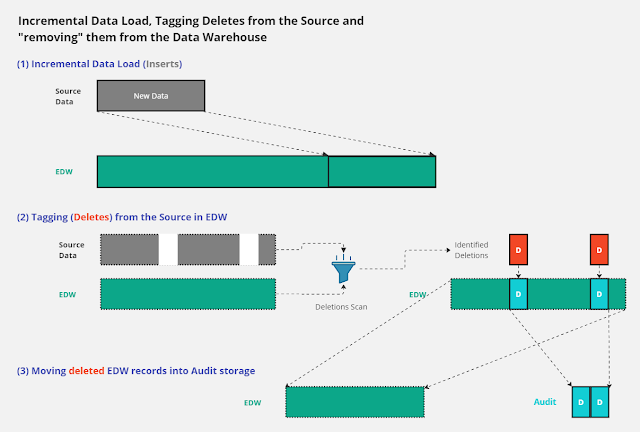 Incremental Data Load, Tagging Deletes from the Source and "removing" them from the Data Warehouse

(1) Incremental Data Load (Inserts)

Source Data

New Data

EDW

(2) Tagging (Deletes) from the Source in EDW

Source Data

EDW

Deletions Scan

Identified Deletions

D

D

EDW

D

D

(3) Moving deleted EDW records into Audit storage

EDW

Audit

D

D