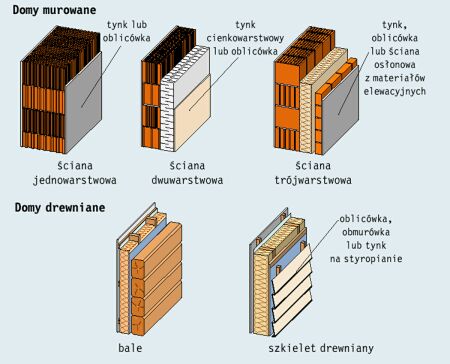 Domy murowane

tynk lub oblicówka

tynk cienkowarstwowy lub oblicówka

tynk, oblicówka lub ściana osłonowa z materiałów elewacyjnych

ściana jednowarstwowa

ściana dwuwarstwowa

ściana trójwarstwowa

Domy drewniane

oblicówka, obmurówka lub tynk na styropianie

bale

szkielet drewniany