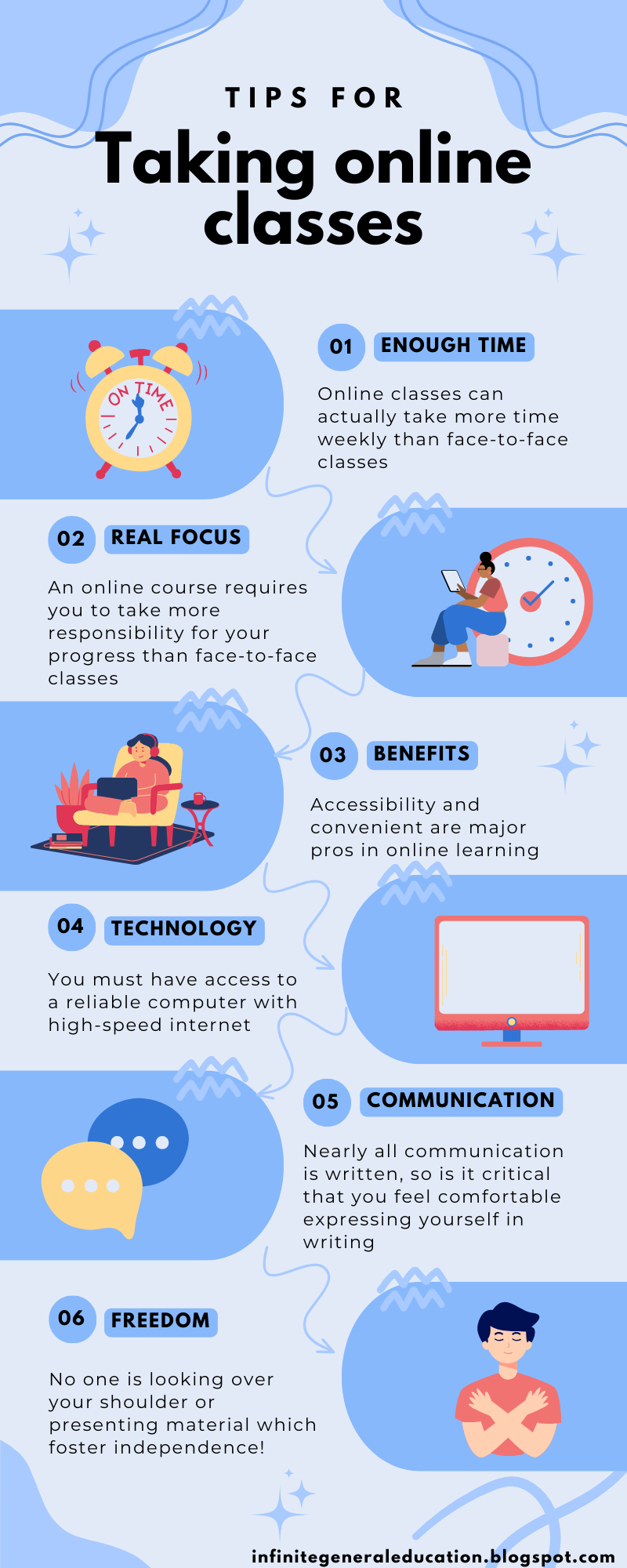 TIPS FOR

Taking online classes

ON TIME

01 ENOUGH TIME

Online classes can actually take more time weekly than face-to-face classes

02 REAL FOCUS

An online course requires you to take more responsibility for your progress than face-to-face classes

03 BENEFITS

Accessibility and convenient are major pros in online learning

04 TECHNOLOGY

You must have access to a reliable computer with high-speed internet

05 COMMUNICATION

Nearly all communication is written, so is it critical that you feel comfortable expressing yourself in writing

06 FREEDOM

No one is looking over your shoulder or presenting material which foster independence!

infinitegeneraleducation.blogspot.com