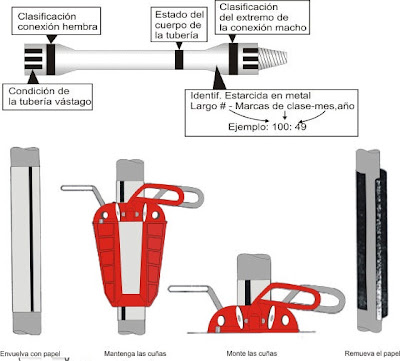 Clasificación conexión hembra

Estado del cuerpo de la tubería

Clasificación del extremo de la conexión macho

Condición de la tubería vástago

Identif. Estarcida en metal
Largo # - Marcas de clase-mes,año
Ejemplo: 100: 49

Envuelva con papel

Mantenga las cuñas

Monte las cuñas

Remueva el papel