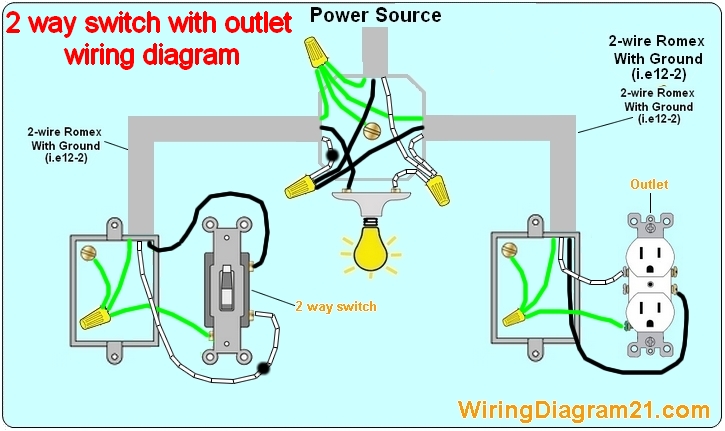 2 way switch with outlet wiring diagram

Power Source

2-wire Romex
With Ground
(i.e12-2)

2-wire Romex
With Ground
(i.e12-2)

2-wire Romex
With Ground
(i.e12-2)

Outlet

2 way switch

WiringDiagram21.com