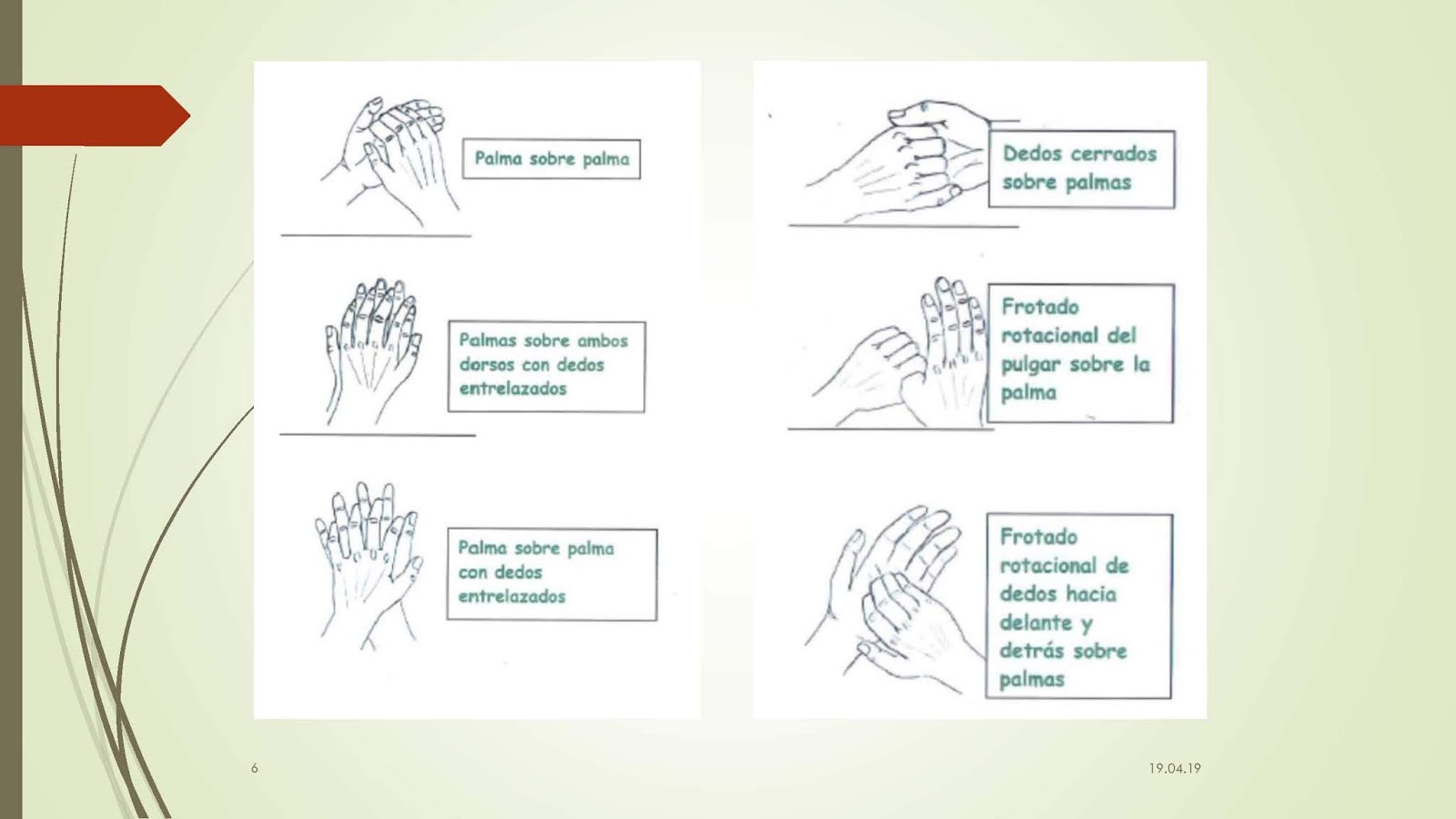 Palma sobre palma

Palmas sobre ambos dorsos con dedos entrelazados

Palma sobre palma con dedos entrelazados

Dedos cerrados sobre palmas

Frotado rotacional del pulgar sobre la palma

Frotado rotacional de dedos hacia delante y detrás sobre palmas

6

19.04.19