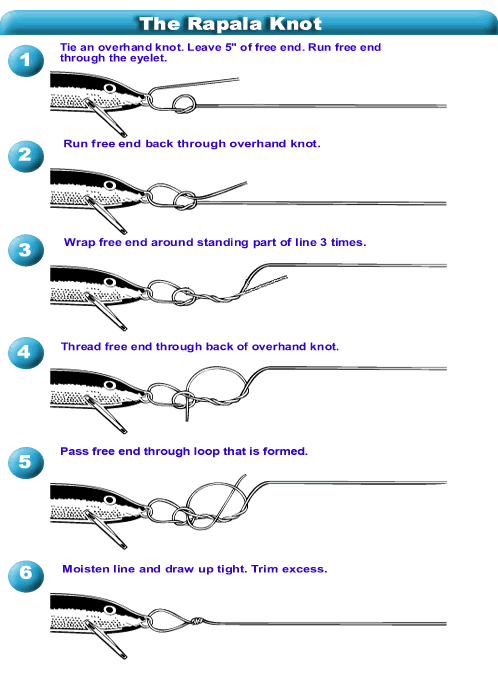 The Rapala Knot

1
Tie an overhand knot. Leave 5" of free end. Run free end through the eyelet.

2
Run free end back through overhand knot.

3
Wrap free end around standing part of line 3 times.

4
Thread free end through back of overhand knot.

5
Pass free end through loop that is formed.

6
Moisten line and draw up tight. Trim excess.