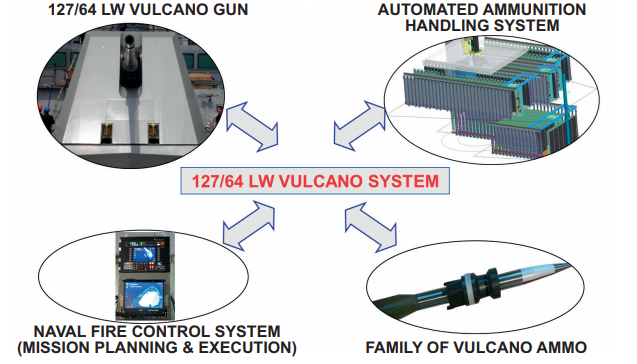 127/64 LW VULCANO GUN

AUTOMATED AMMUNITION HANDLING SYSTEM

127/64 LW VULCANO SYSTEM

NAVAL FIRE CONTROL SYSTEM (MISSION PLANNING & EXECUTION)

FAMILY OF VULCANO AMMO