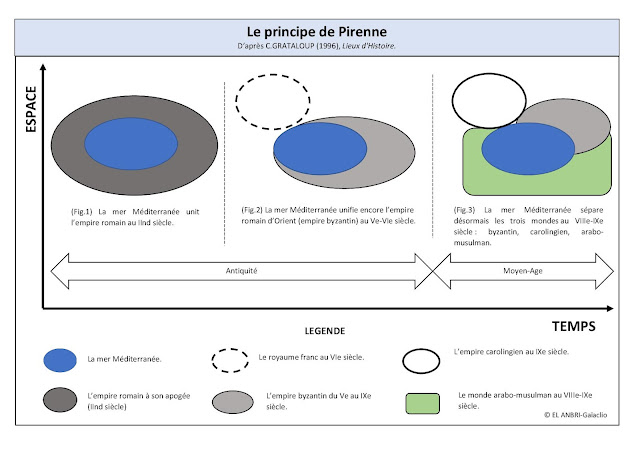 Le principe de Pirenne
D'après C.GRATALOUP (1996), Lieux d'Histoire.

ESPACE

(Fig.1) La mer Méditerranée unit l'empire romain au IInd siècle.

(Fig.2) La mer Méditerranée unifie encore l'empire romain d'Orient (empire byzantin) au Ve-VIe siècle.

(Fig.3) La mer Méditerranée sépare désormais les trois mondes au VIIIe-IXe siècle : byzantin, carolingien, arabo-musulman.

Antiquité

Moyen-Age

TEMPS

LEGENDE

La mer Méditerranée.

Le royaume franc au VIe siècle.

L'empire carolingien au IXe siècle.

L'empire romain à son apogée (IInd siècle)

L'empire byzantin du Ve au IXe siècle.

Le monde arabo-musulman au VIIIe-IXe siècle.

© EL ANBRI-Galaclio