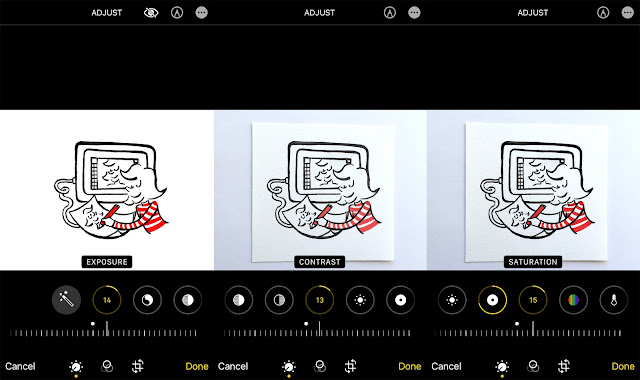 ADJUST

EXPOSURE

14

Cancel Done

ADJUST

CONTRAST

13

Cancel Done

ADJUST

SATURATION

15

Cancel Done