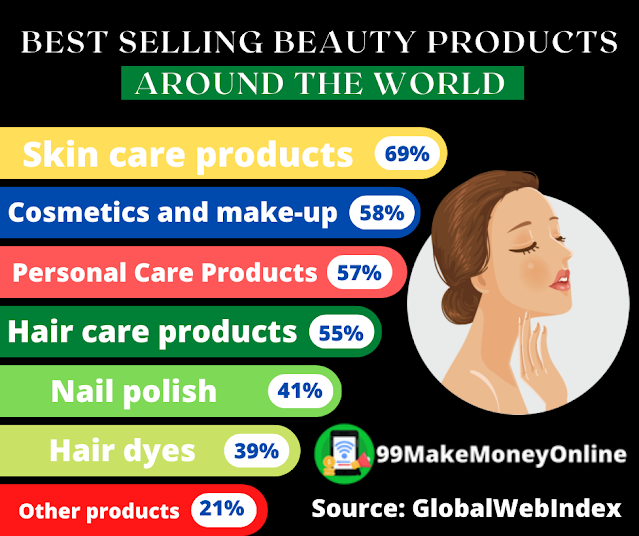 BEST SELLING BEAUTY PRODUCTS
AROUND THE WORLD

Skin care products 69%
Cosmetics and make-up 58%
Personal Care Products 57%
Hair care products 55%
Nail polish 41%
Hair dyes 39%
Other products 21%

99MakeMoneyOnline

Source: GlobalWebIndex