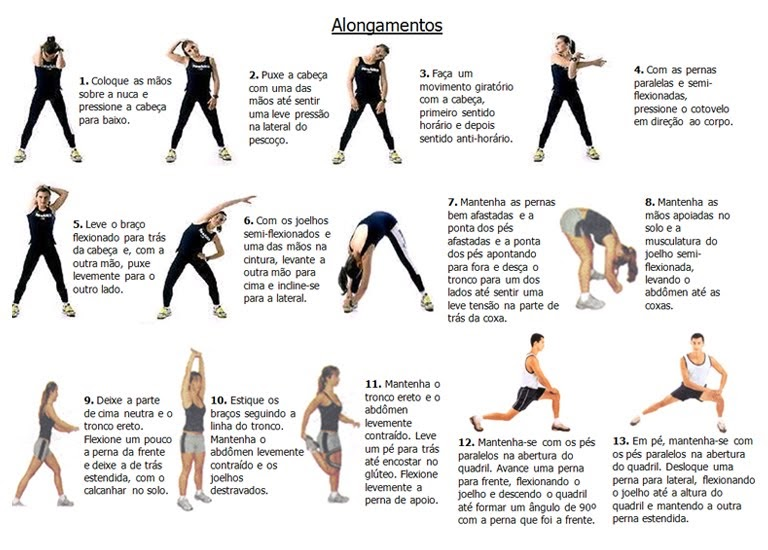 Alongamentos

1. Coloque as mãos sobre a nuca e pressione a cabeça para baixo.

2. Puxe a cabeça com uma das mãos até sentir uma leve pressão na lateral do pescoço.

3. Faça um movimento giratório com a cabeça, primeiro sentido horário e depois sentido anti-horário.

4. Com as pernas paralelas e semi-flexionadas, pressione o cotovelo em direção ao corpo.

5. Leve o braço flexionado para trás da cabeça e, com a outra mão, puxe levemente para o outro lado.

6. Com os joelhos semi-flexionados e uma das mãos na cintura, levante a outra mão para cima e incline-se para a lateral.

7. Mantenha as pernas bem afastadas e a ponta dos pés afastadas e a ponta dos pés apontando para fora e desça o tronco para um dos lados até sentir uma leve tensão na parte de trás da coxa.

8. Mantenha as mãos apoiadas no solo e a musculatura do joelho semi-flexionada, levando o abdômen até as coxas.

9. Deixe a parte de cima neutra e o tronco ereto. Flexione um pouco a perna da frente e deixe a de trás estendida, com o calcanhar no solo.

10. Estique os braços seguindo a linha do tronco. Mantenha o abdômen levemente contraído e os joelhos destravados.

11. Mantenha o tronco ereto e o abdômen levemente contraído. Leve um pé para trás até encostar no glúteo. Flexione levemente a perna de apoio.

12. Mantenha-se com os pés paralelos na abertura do quadril. Avance uma perna para frente, flexionando o joelho e descendo o quadril até formar um ângulo de 90º com a perna que foi a frente.

13. Em pé, mantenha-se com os pés paralelos na abertura do quadril. Desloque uma perna para lateral, flexionando o joelho até a altura do quadril e mantendo a outra perna estendida.