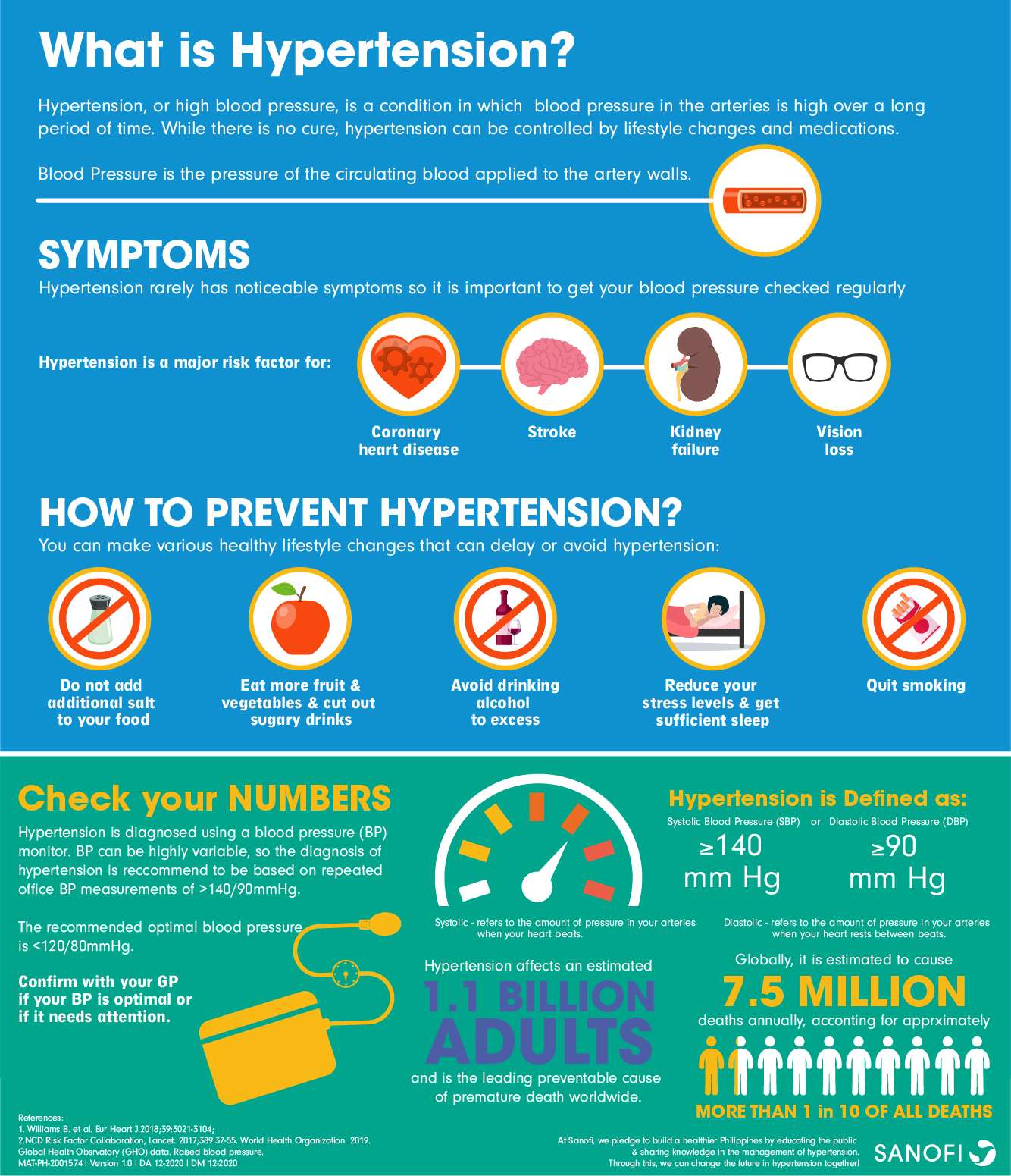 What is Hypertension?

Hypertension, or high blood pressure, is a condition in which blood pressure in the arteries is high over a long period of time. While there is no cure, hypertension can be controlled by lifestyle changes and medications.

Blood Pressure is the pressure of the circulating blood applied to the artery walls.

SYMPTOMS

Hypertension rarely has noticeable symptoms so it is important to get your blood pressure checked regularly

Hypertension is a major risk factor for:

Coronary heart disease

Stroke

Kidney failure

Vision loss

HOW TO PREVENT HYPERTENSION?

You can make various healthy lifestyle changes that can delay or avoid hypertension:

Do not add additional salt to your food

Eat more fruit & vegetables & cut out sugary drinks

Avoid drinking alcohol to excess

Reduce your stress levels & get sufficient sleep

Quit smoking

Check your NUMBERS

Hypertension is diagnosed using a blood pressure (BP) monitor. BP can be highly variable, so the diagnosis of hypertension is reccommend to be based on repeated office BP measurements of >140/90mmHg.

The recommended optimal blood pressure is <120/80mmHg.

Confirm with your GP if your BP is optimal or if it needs attention.

Hypertension is Defined as:

Systolic Blood Pressure (SBP) or Diastolic Blood Pressure (DBP)

≥140 mm Hg

≥90 mm Hg

Systolic - refers to the amount of pressure in your arteries when your heart beats.

Diastolic - refers to the amount of pressure in your arteries when your heart rests between beats.

Hypertension affects an estimated

1.1 BILLION ADULTS

and is the leading preventable cause of premature death worldwide.

Globally, it is estimated to cause

7.5 MILLION

deaths annually, acconting for apprximately

MORE THAN 1 in 10 OF ALL DEATHS

References:
1. Williams B. et al. Eur Heart J.2018;39:3021-3104;
2.NCD Risk Factor Collaboration, Lancet. 2017;389:37-55. World Health Organization. 2019. Global Health Obsrvatory (GHO) data. Raised blood pressure.
MAT-PH-2001574 | Version 1.0 | DA 12-2020 | DM 12-2020

At Sanofi, we pledge to build a healthier Philippines by educating the public & sharing knowledge in the management of hypertension. Through this, we can change the future in hypertension together!

SANOFI