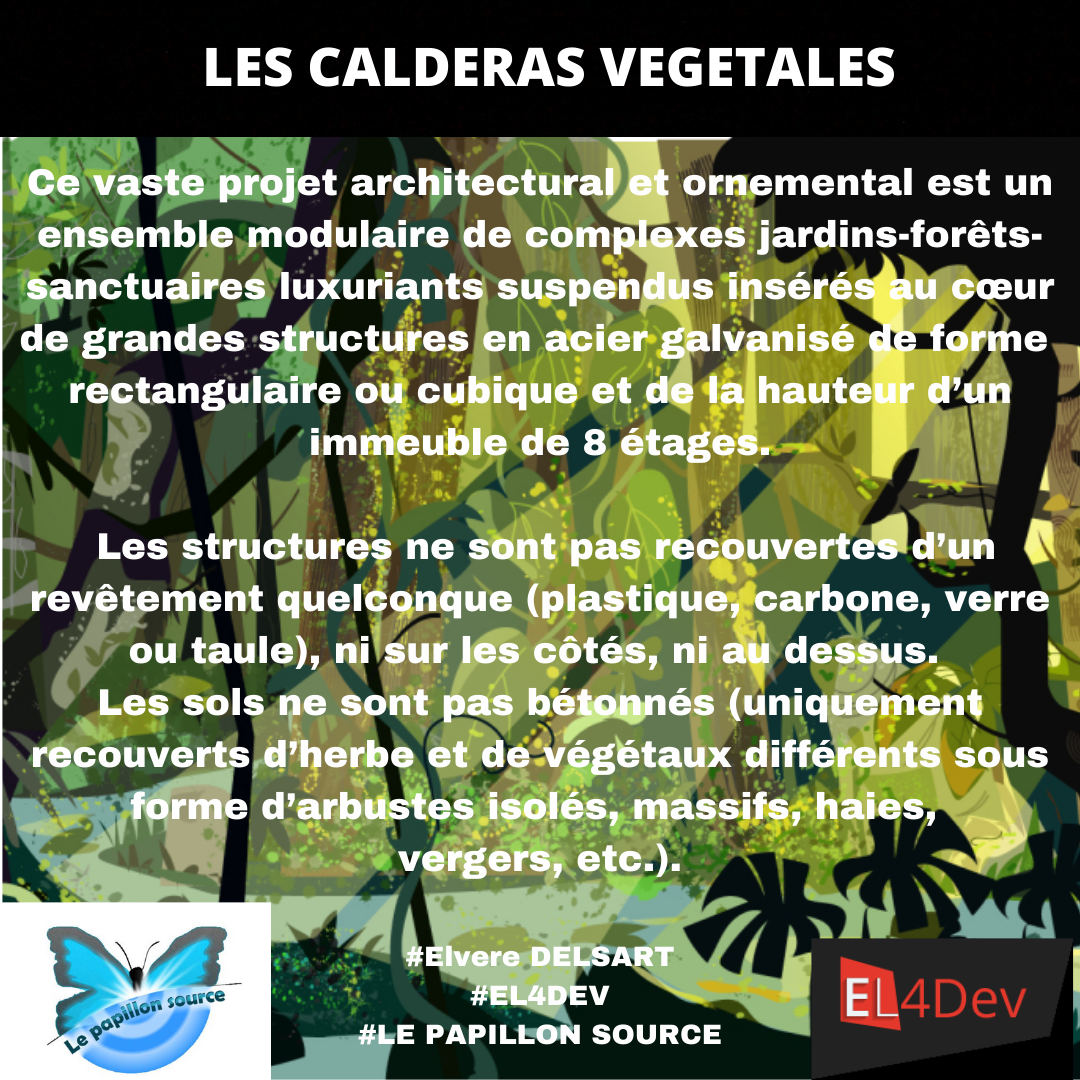 LES CALDERAS VEGETALES

Ce vaste projet architectural et ornemental est un ensemble modulaire de complexes jardins-forêts-sanctuaires luxuriants suspendus insérés au cœur de grandes structures en acier galvanisé de forme rectangulaire ou cubique et de la hauteur d'un immeuble de 8 étages.

Les structures ne sont pas recouvertes d'un revêtement quelconque (plastique, carbone, verre ou taule), ni sur les côtés, ni au dessus.
Les sols ne sont pas bétonnés (uniquement recouverts d'herbe et de végétaux différents sous forme d'arbustes isolés, massifs, haies, vergers, etc.).

Le papillon source

#Elvere DELSART
#EL4DEV
#LE PAPILLON SOURCE

EL4Dev