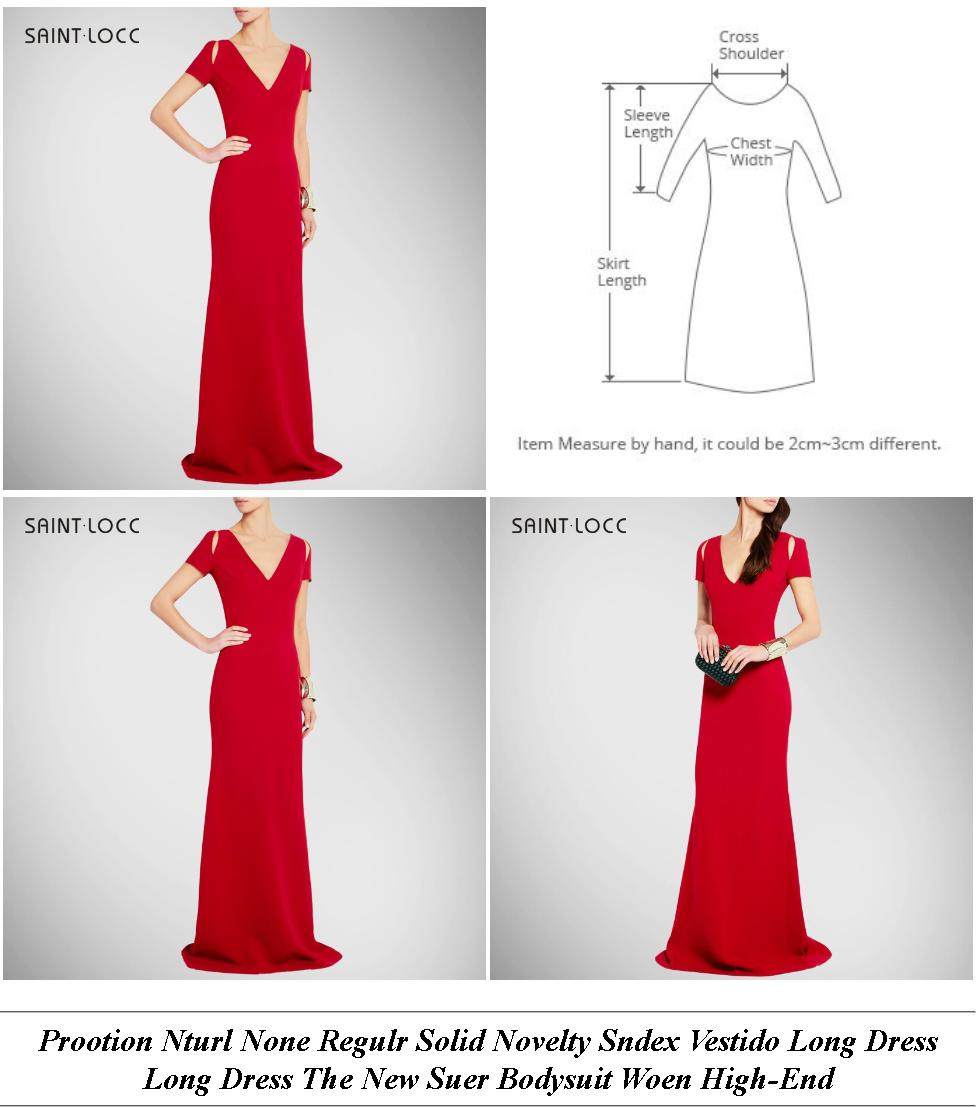 SAINT·LOCC

Cross Shoulder

Sleeve Length

Chest Width

Skirt Length

Item Measure by hand, it could be 2cm~3cm different.

SAINT·LOCC

SAINT·LOCC

Prootion Nturl None Regulr Solid Novelty Sndex Vestido Long Dress Long Dress The New Suer Bodysuit Woen High-End