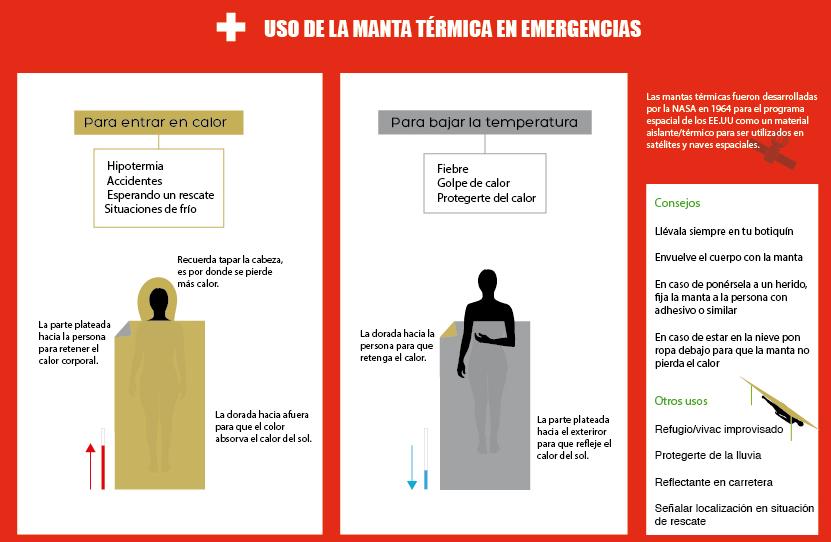 USO DE LA MANTA TÉRMICA EN EMERGENCIAS

Para entrar en calor

Hipotermia
Accidentes
Esperando un rescate
Situaciones de frío

Recuerda tapar la cabeza, es por donde se pierde más calor.

La parte plateada hacia la persona para retener el calor corporal.

La dorada hacia afuera para que el color absorva el calor del sol.

Para bajar la temperatura

Fiebre
Golpe de calor
Protegerte del calor

La dorada hacia la persona para que retenga el calor.

La parte plateada hacia el exterior para que refleje el calor del sol.

Las mantas térmicas fueron desarrolladas por la NASA en 1964 para el programa espacial de los EE.UU como un material aislante/térmico para ser utilizados en satélites y naves espaciales.

Consejos

Llévala siempre en tu botiquín

Envuelve el cuerpo con la manta

En caso de ponérsela a un herido, fija la manta a la persona con adhesivo o similar

En caso de estar en la nieve pon ropa debajo para que la manta no pierda el calor

Otros usos

Refugio/vivac improvisado

Protegerte de la lluvia

Reflectante en carretera

Señalar localización en situación de rescate