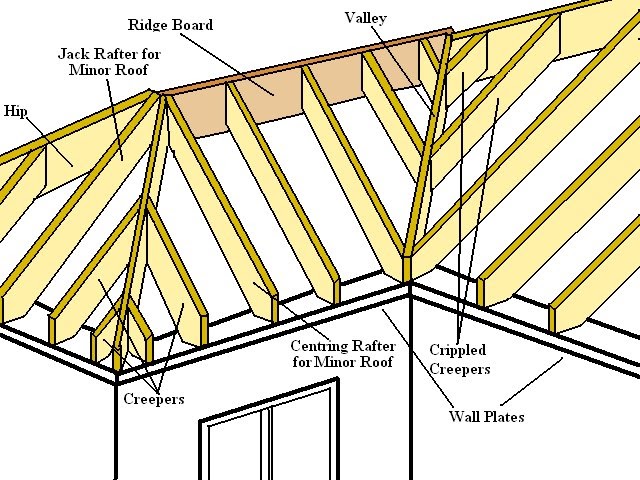 Ridge Board
Valley
Jack Rafter for Minor Roof
Hip
Centring Rafter for Minor Roof
Crippled Creepers
Creepers
Wall Plates