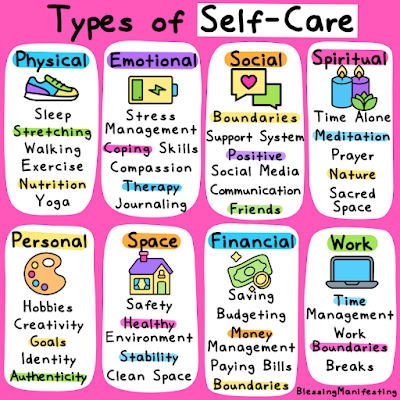 Types of Self-Care

Physical
Sleep
Stretching
Walking
Exercise
Nutrition
Yoga

Emotional
Stress Management
Coping Skills
Compassion
Therapy
Journaling

Social
Boundaries
Support System
Positive Social Media
Communication
Friends

Spiritual
Time Alone
Meditation
Prayer
Nature
Sacred Space

Personal
Hobbies
Creativity
Goals
Identity
Authenticity

Space
Safety
Healthy Environment
Stability
Clean Space

Financial
Saving
Budgeting
Money Management
Paying Bills
Boundaries

Work
Time Management
Work Boundaries
Breaks

BlessingManifesting