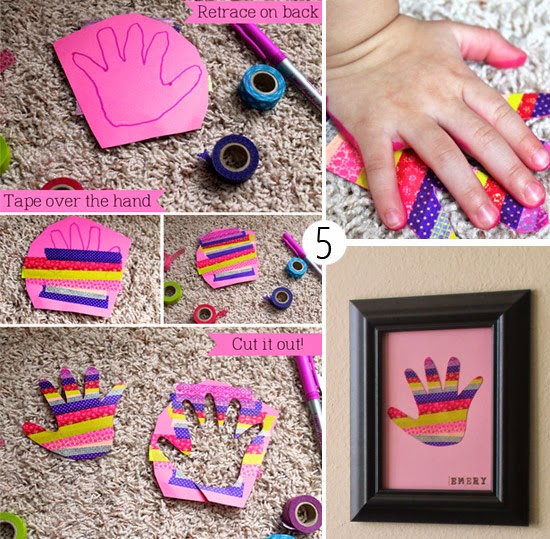 Retrace on back

Tape over the hand

5

Cut it out!

EMERY