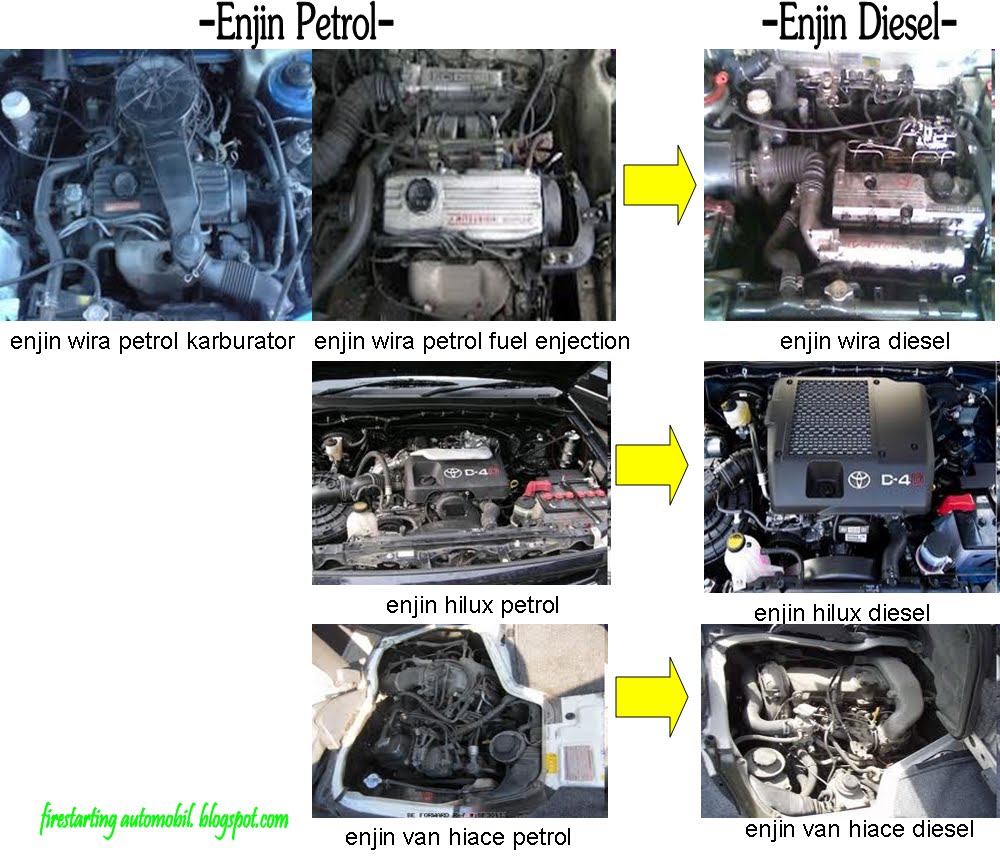 -Enjin Petrol-

-Enjin Diesel-

enjin wira petrol karburator

enjin wira petrol fuel enjection

enjin wira diesel

D-4D

D-4D

enjin hilux petrol

enjin hilux diesel

enjin van hiace petrol

enjin van hiace diesel

firestarting automobil. blogspot.com